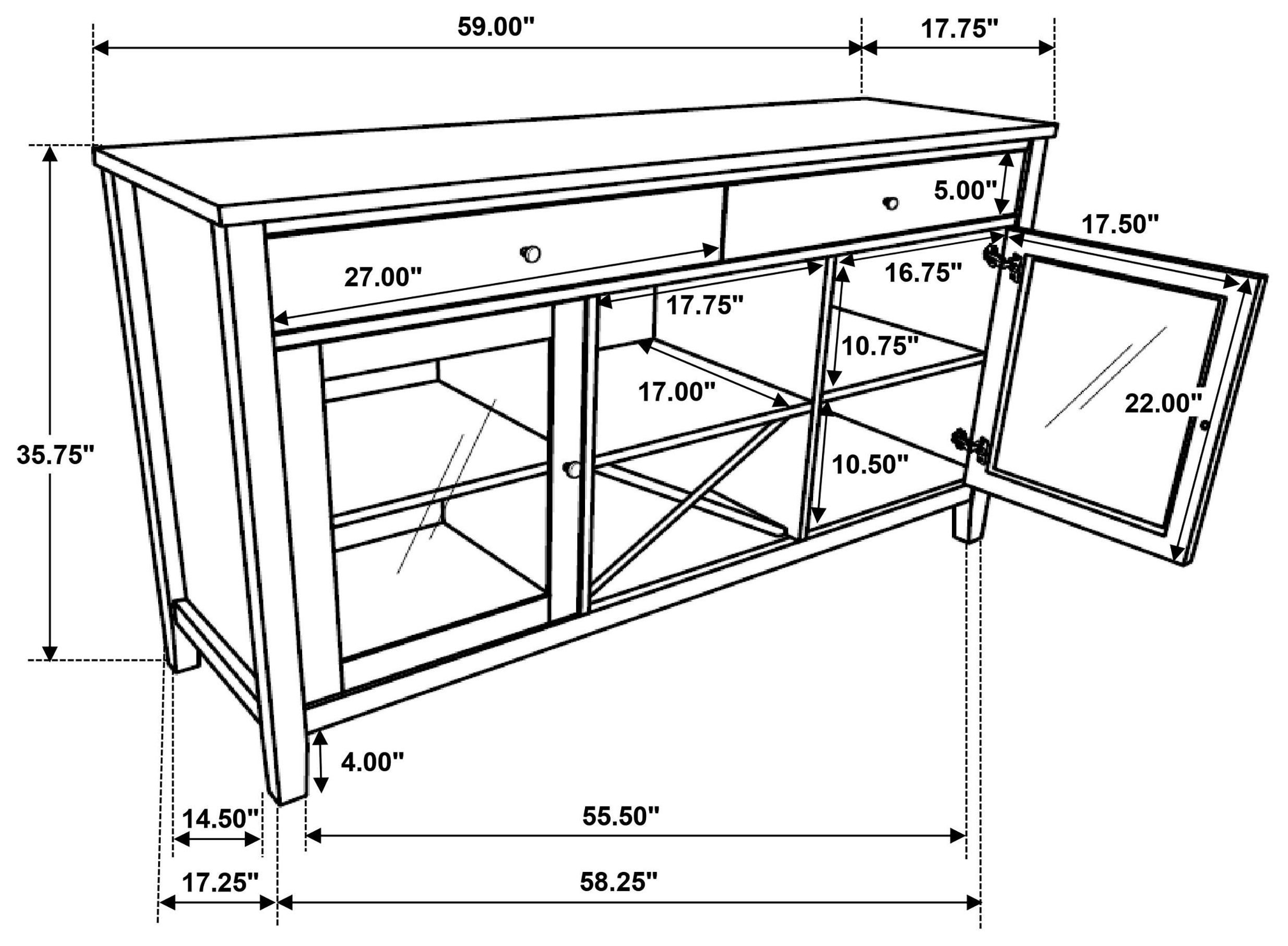 59.00"

17.75"

5.00"

17.50"

27.00"

16.75"

17.75"

10.75"

17.00"

22.00"

35.75"

10.50"

4.00"

14.50"

55.50"

17.25"

58.25"