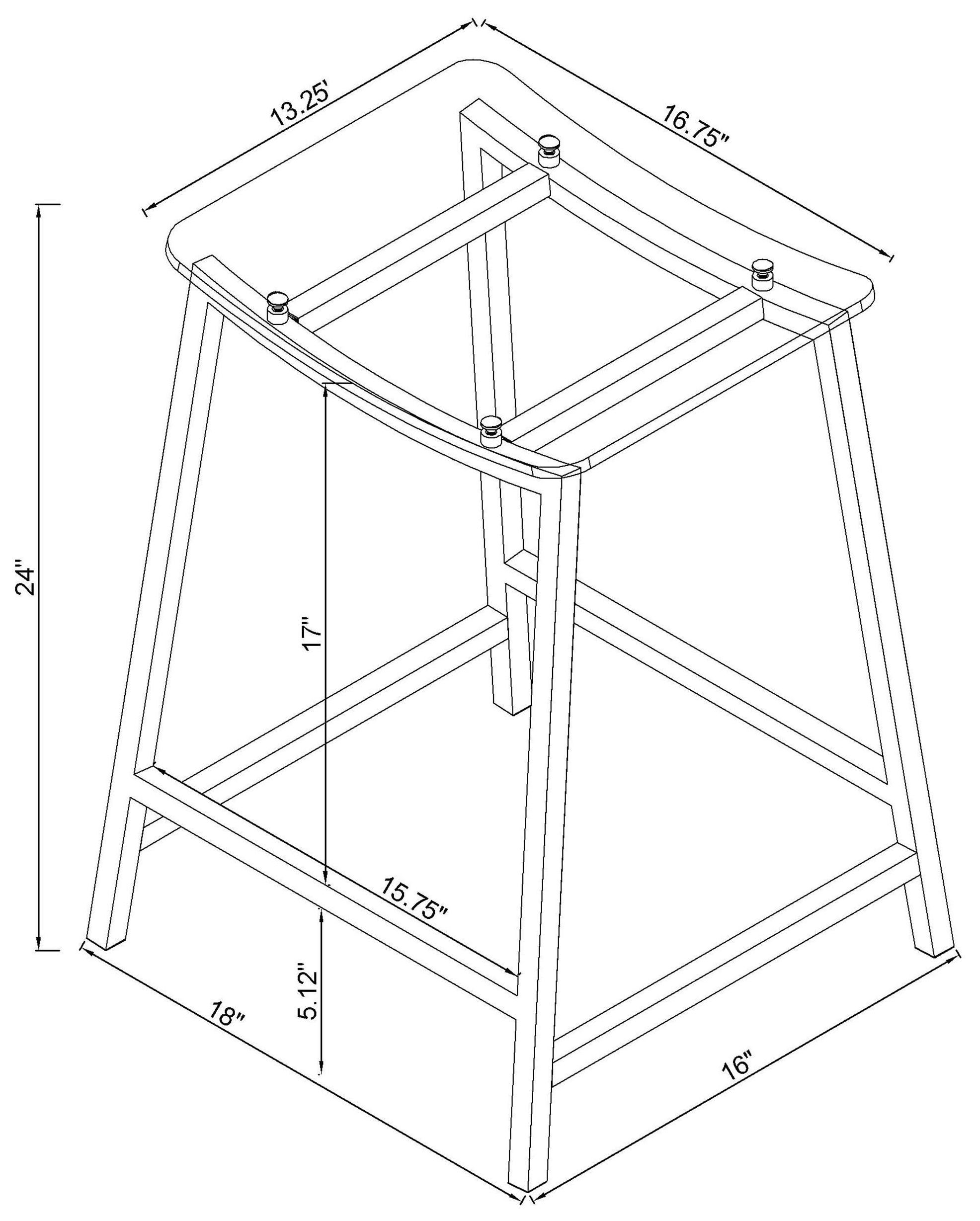 13.25'
16.75"
24"
17"
15.75"
5.12"
18"
16"