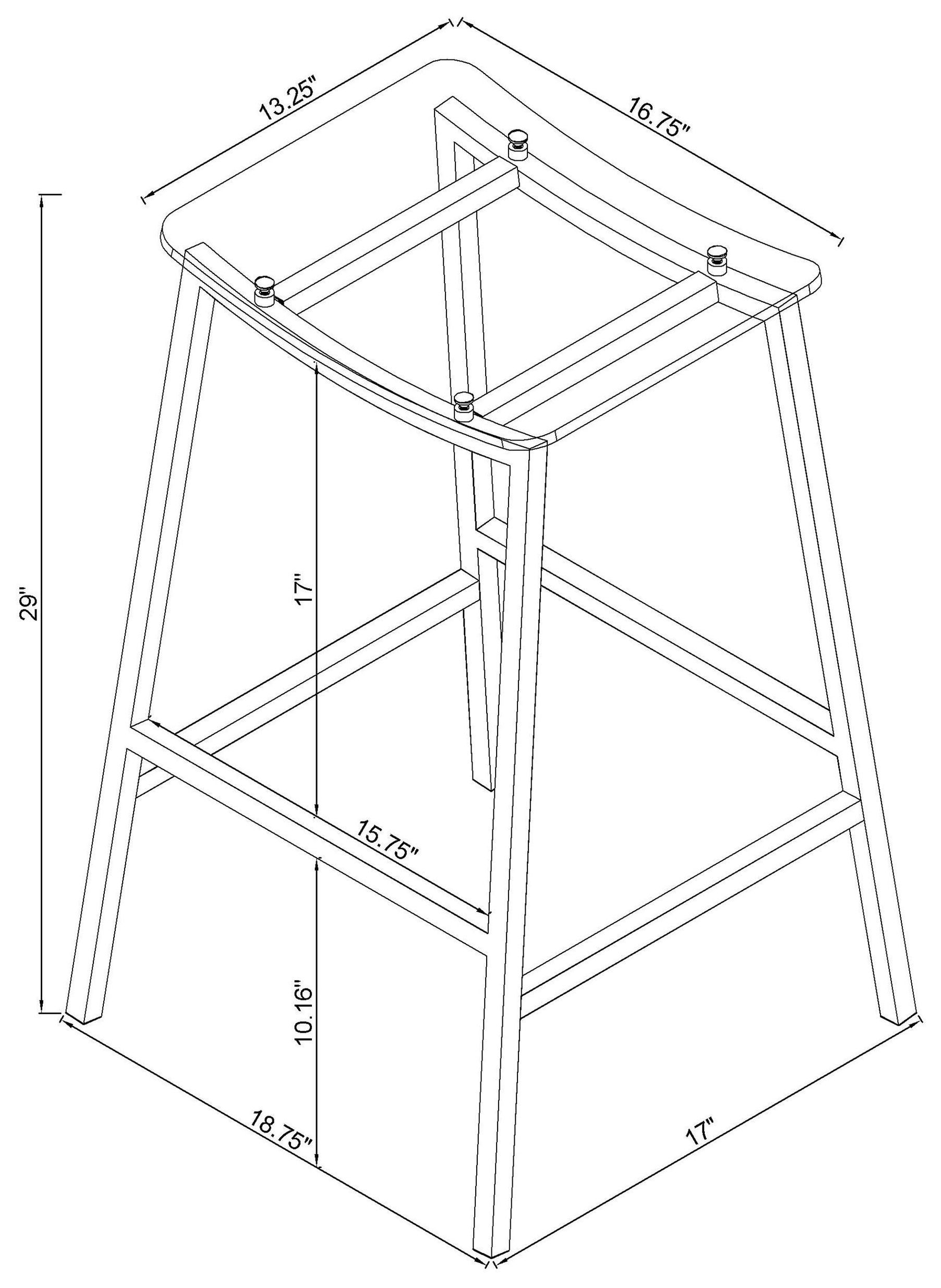 13.25"
16.75"
29"
17"
15.75"
10.16"
18.75"
17"