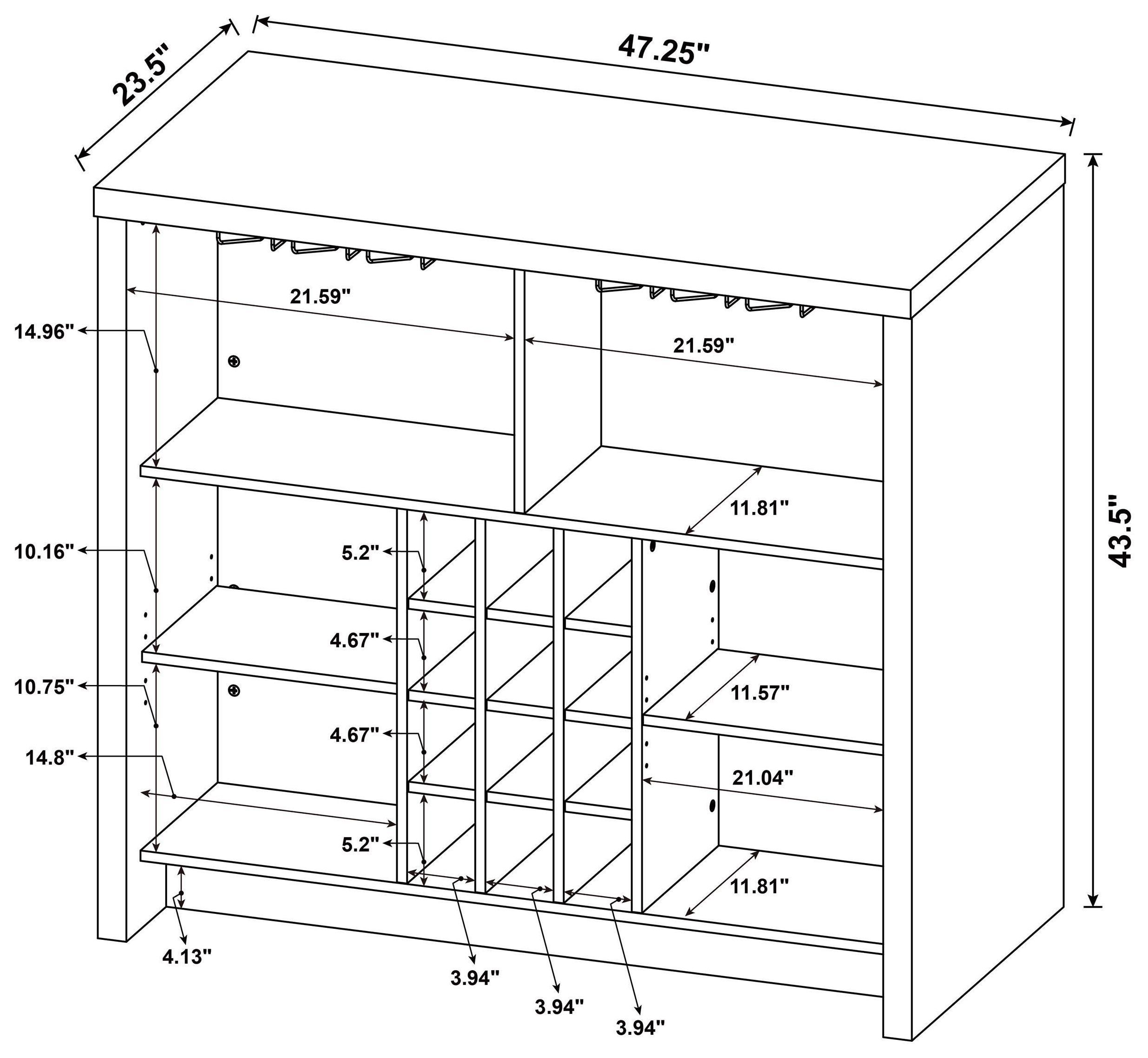 23.5"

47.25"

43.5"

21.59"

21.59"

14.96"

11.81"

10.16"

5.2"

4.67"

10.75"

11.57"

4.67"

14.8"

21.04"

5.2"

11.81"

4.13"

3.94"

3.94"

3.94"