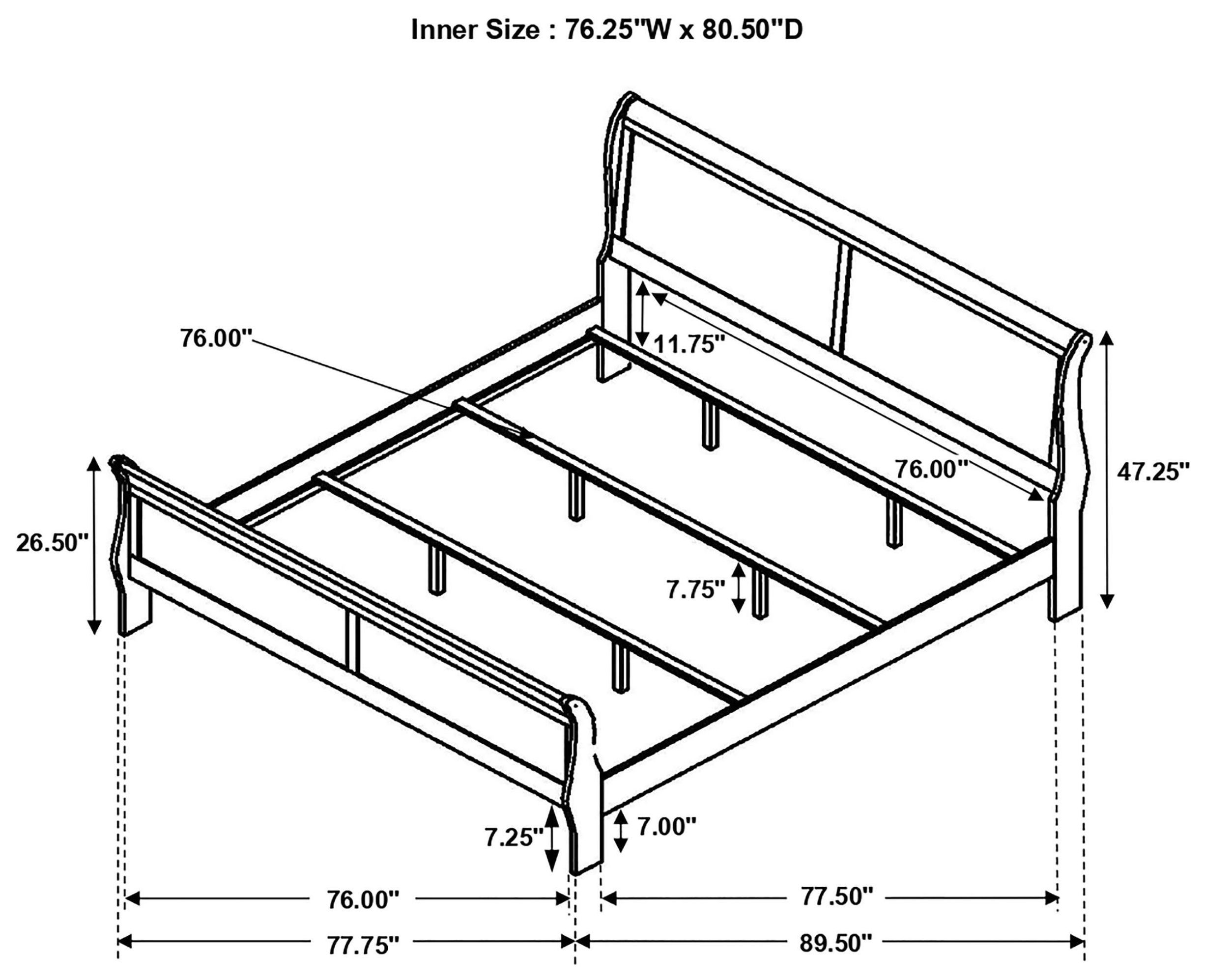 Inner Size : 76.25"W x 80.50"D

76.00"

11.75"

76.00"

47.25"

26.50"

7.75"

7.25"

7.00"

76.00"

77.50"

77.75"

89.50"