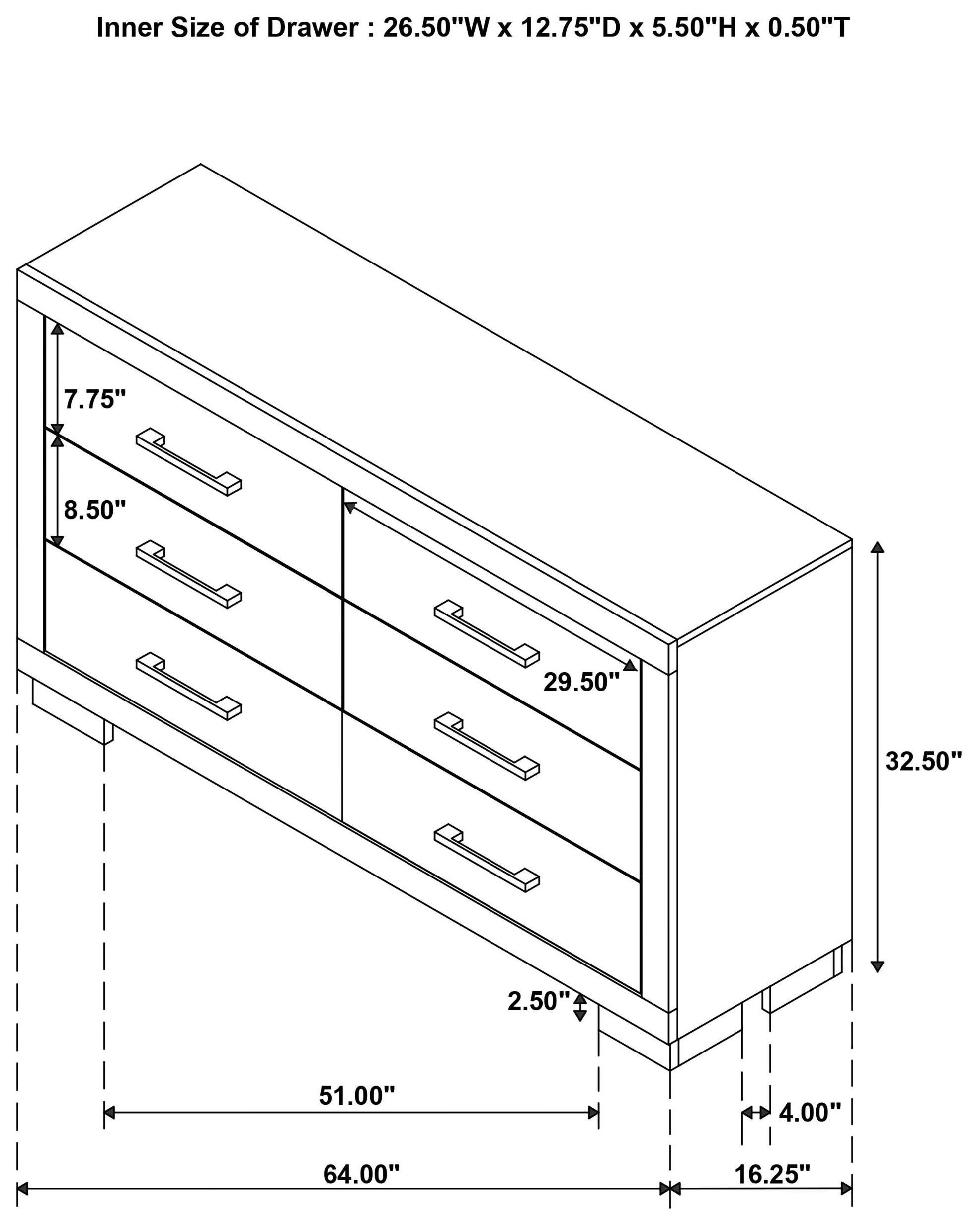 Inner Size of Drawer : 26.50"W x 12.75"D x 5.50"H x 0.50"T

7.75"

8.50"

29.50"

32.50"

2.50"

51.00"

4.00"

64.00"

16.25"