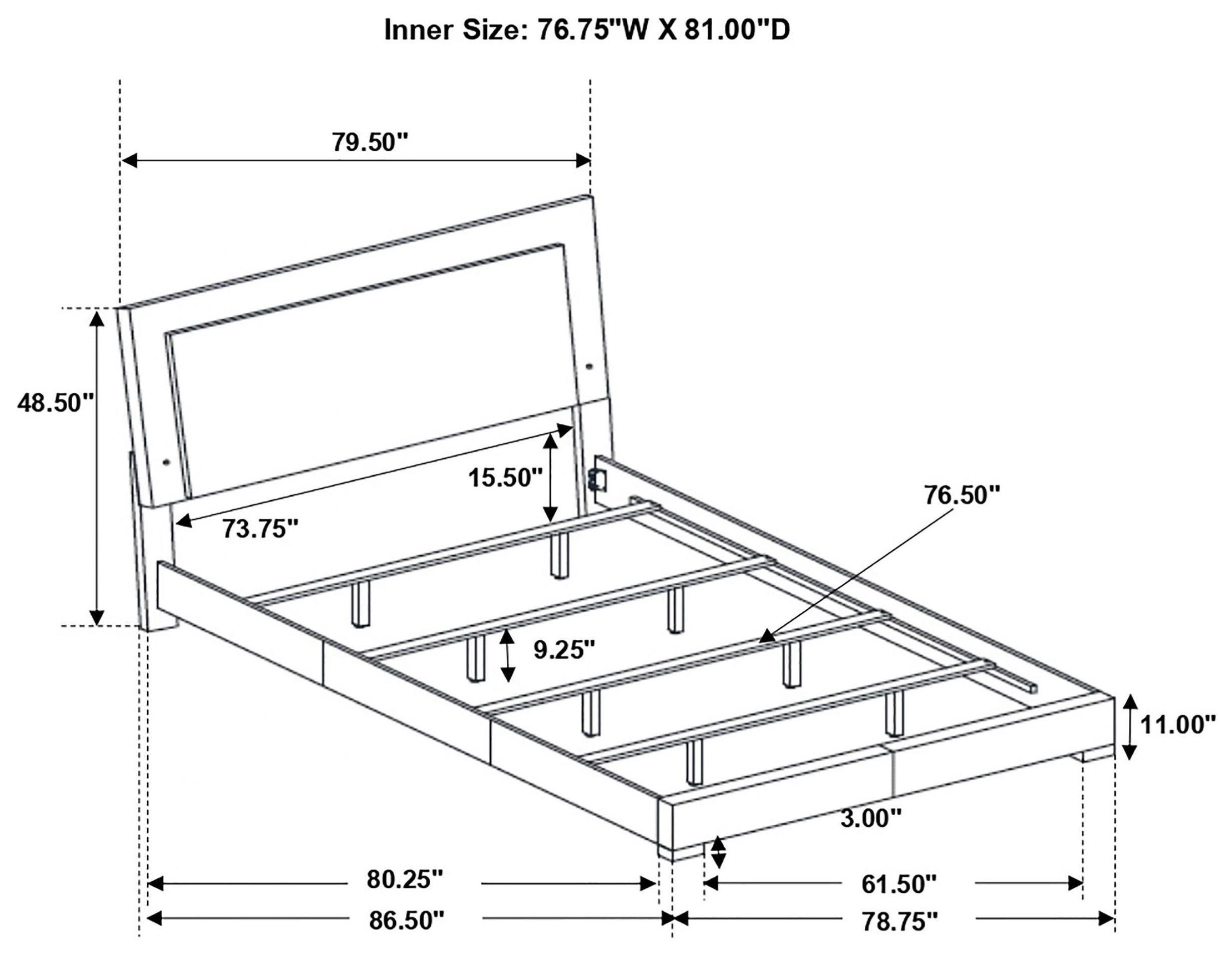 Inner Size: 76.75"W X 81.00"D

79.50"

48.50"

15.50"

73.75"

76.50"

9.25"

11.00"

3.00"

80.25"

61.50"

86.50"

78.75"