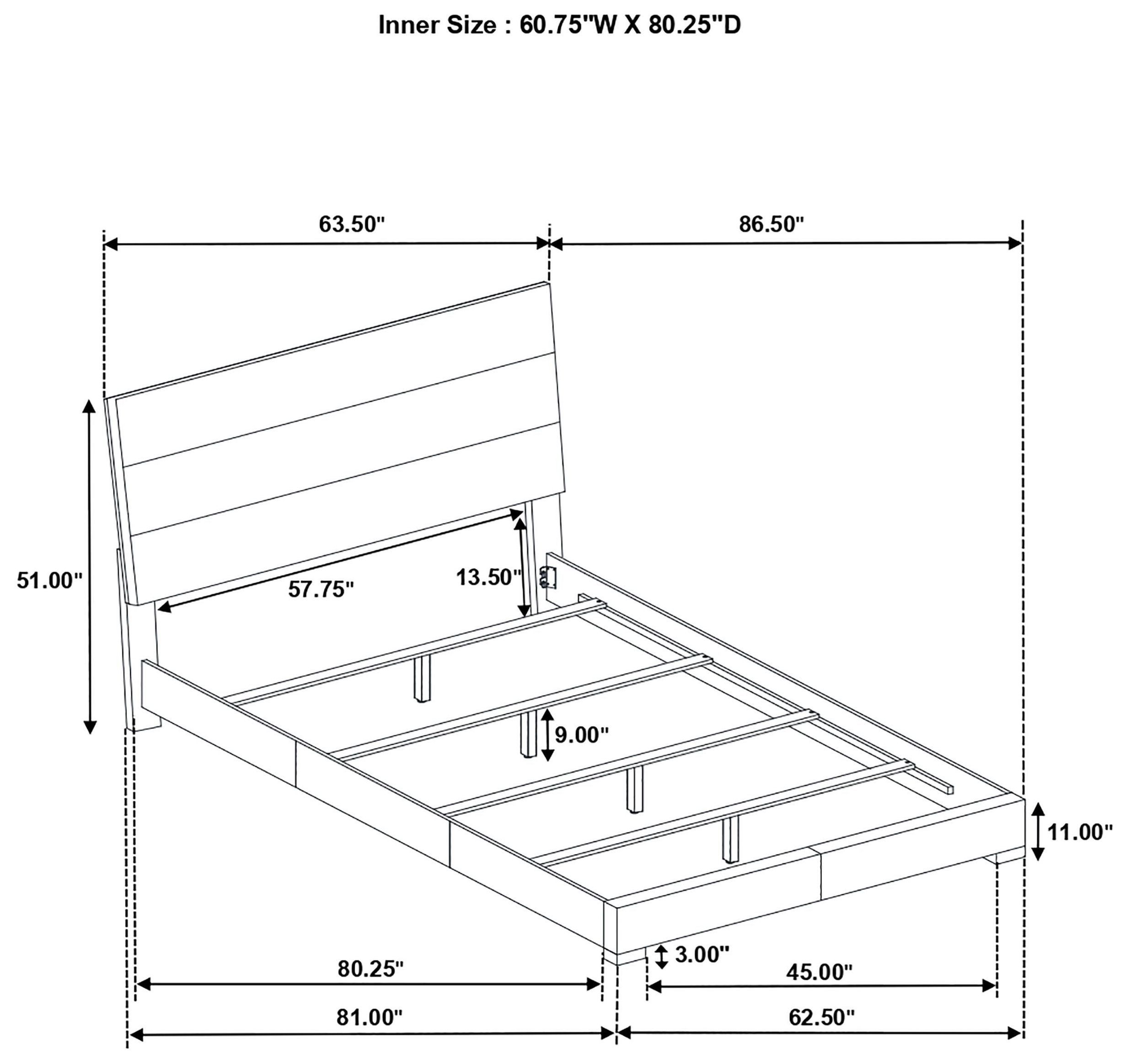 Inner Size : 60.75"W X 80.25"D

63.50"

86.50"

51.00"

57.75"

13.50"

9.00"

11.00"

3.00"

80.25"

45.00"

81.00"

62.50"