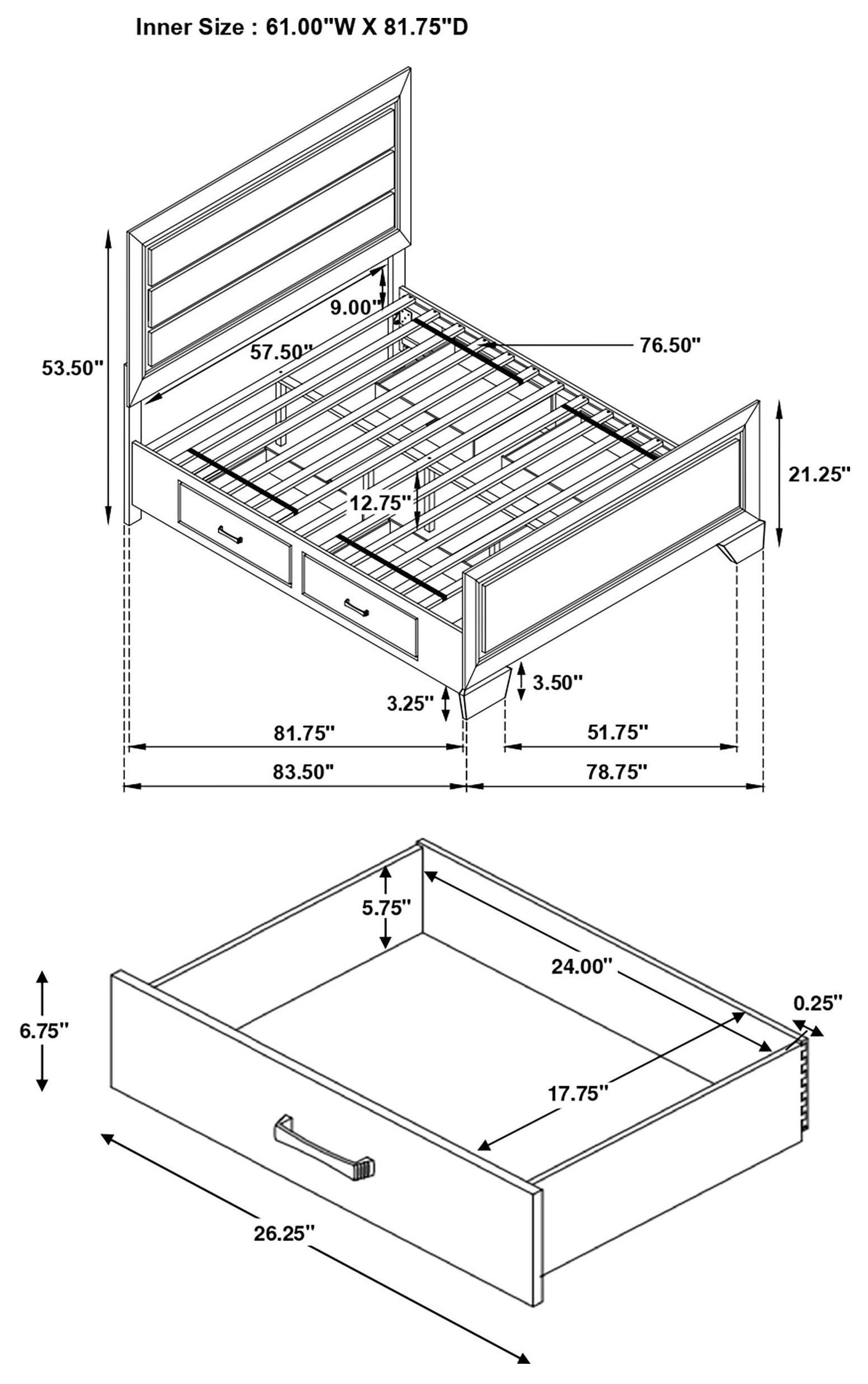 Inner Size : 61.00"W X 81.75"D

53.50"

9.00"

57.50"

76.50"

21.25"

12.75"

3.50"

3.25"

81.75"

51.75"

83.50"

78.75"

5.75"

24.00"

0.25"

6.75"

17.75"

26.25"