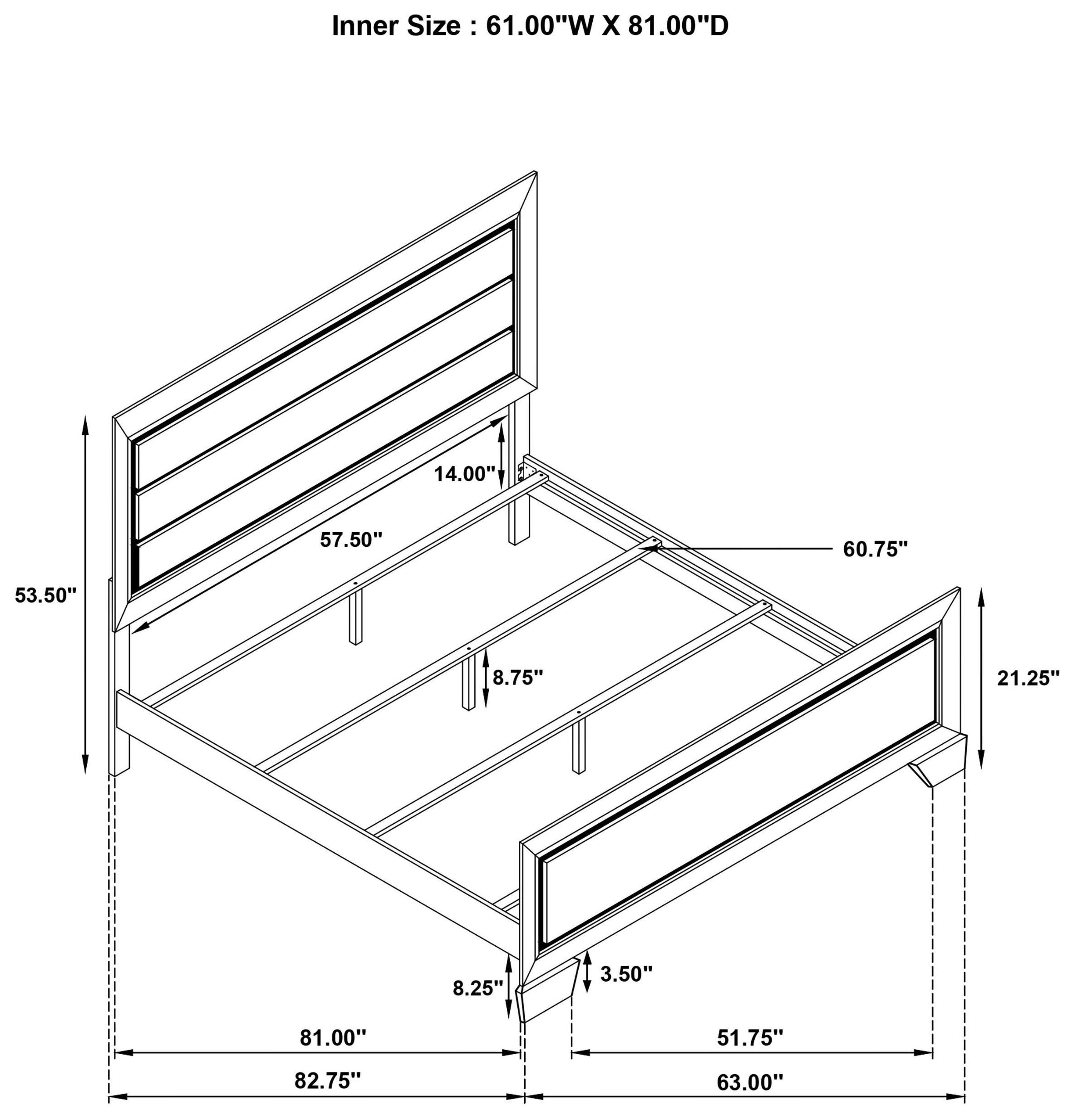 Inner Size : 61.00"W X 81.00"D

14.00"

57.50"

60.75"

53.50"

8.75"

21.25"

8.25"

3.50"

81.00"

51.75"

82.75"

63.00"