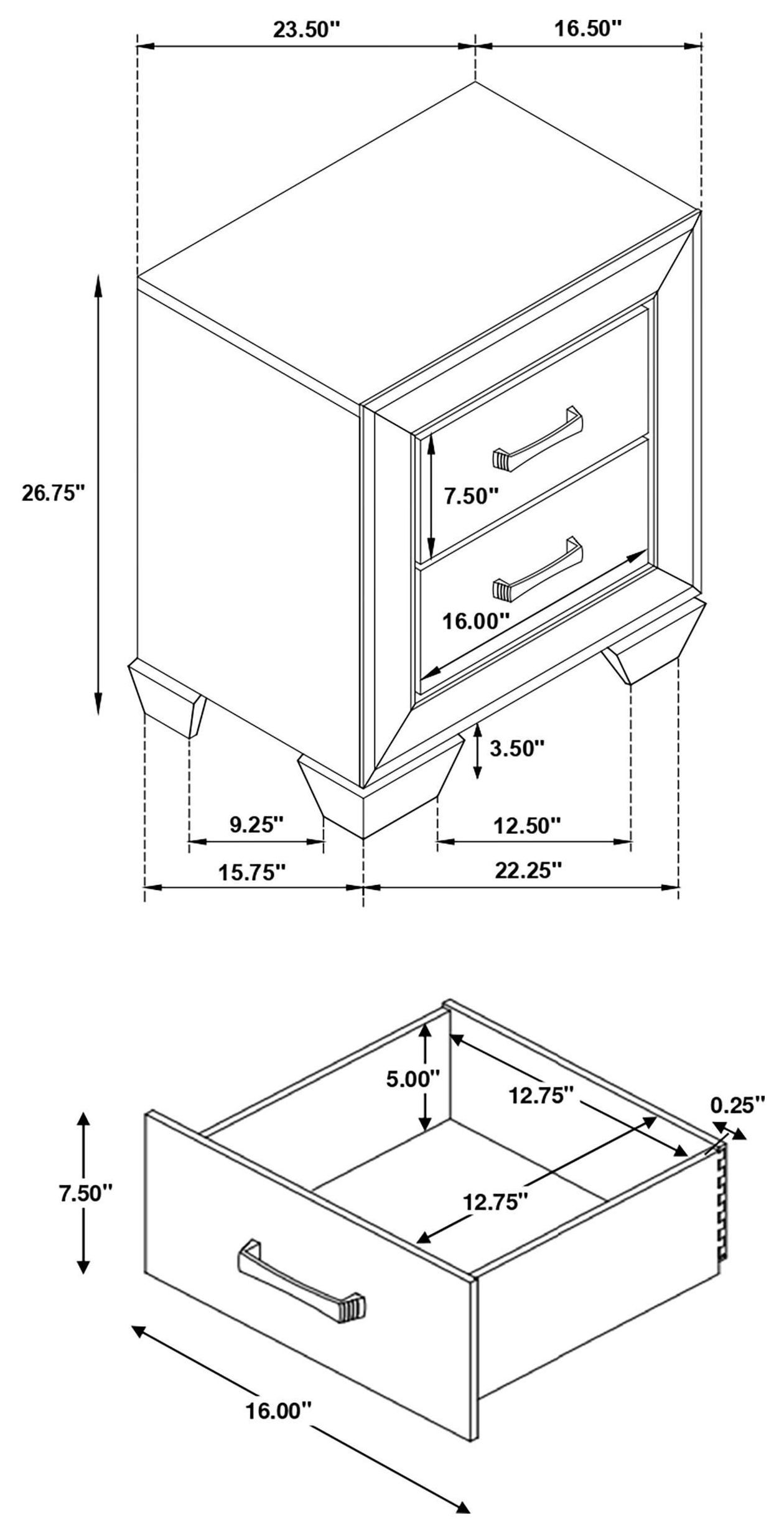 23.50"
16.50"
26.75"
7.50"
16.00"
3.50"
9.25"
12.50"
15.75"
22.25"

5.00"
12.75"
0.25"
7.50"
12.75"
16.00"