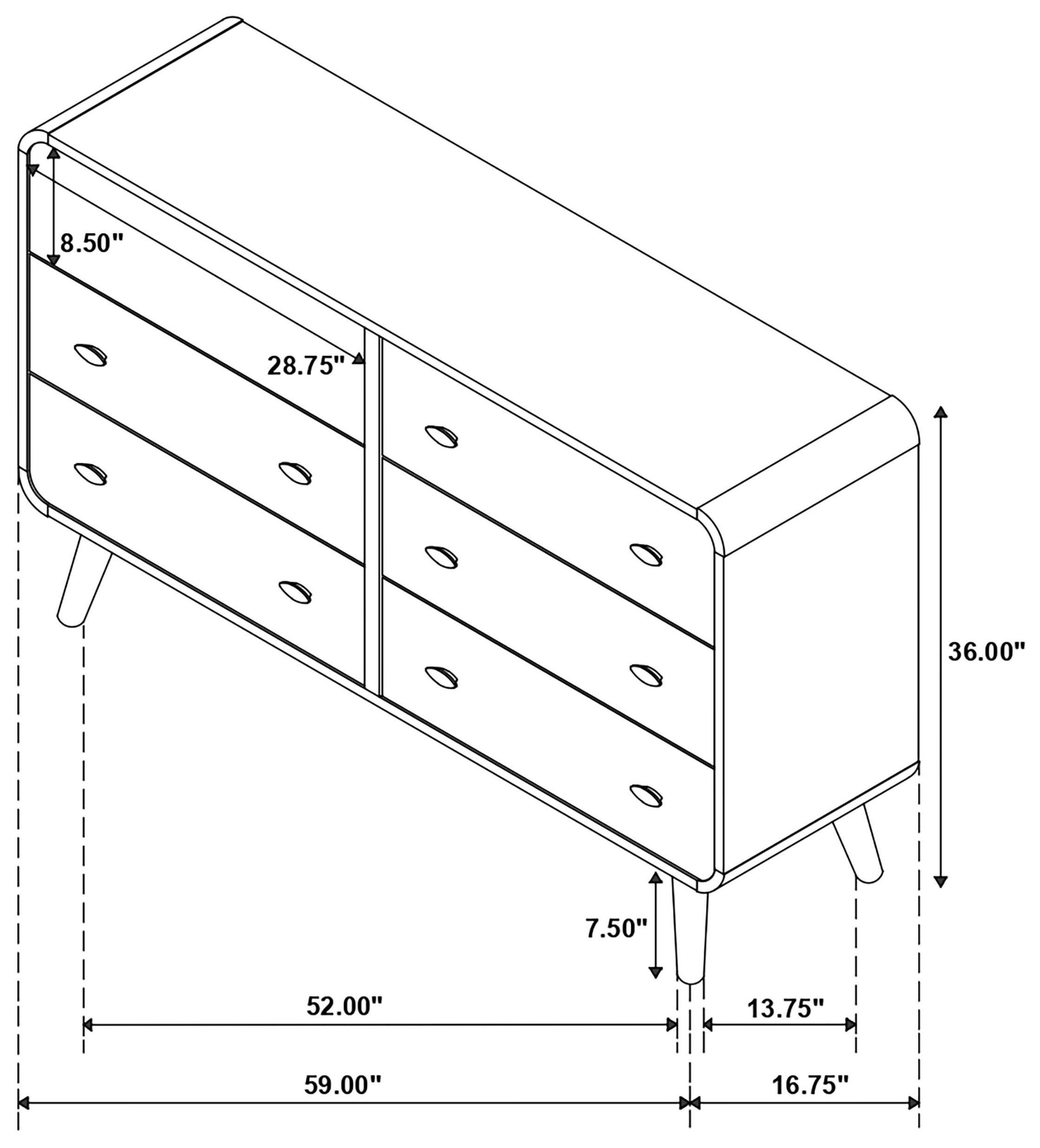 8.50"
28.75"
36.00"
7.50"
52.00"
13.75"
59.00"
16.75"