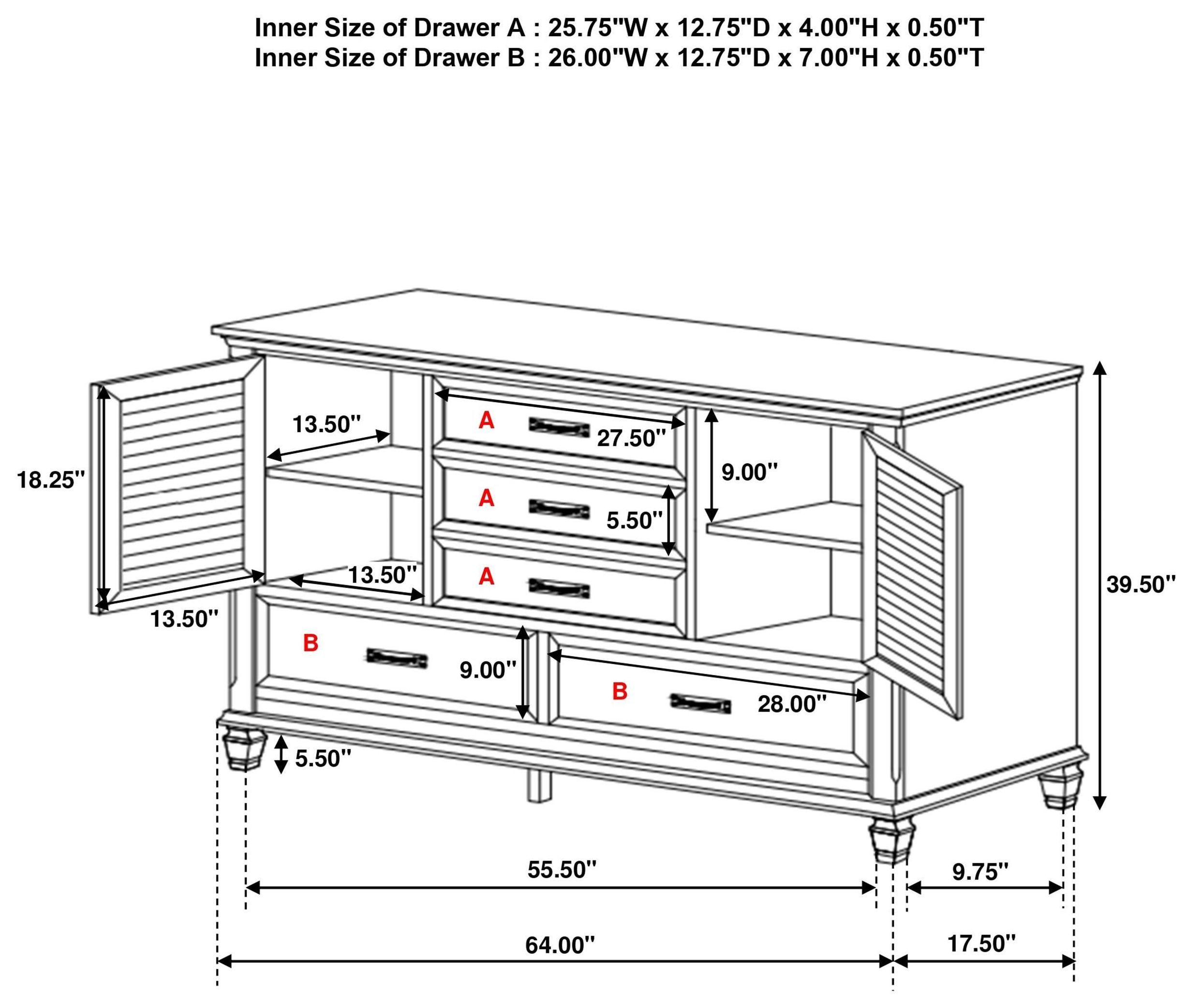 Inner Size of Drawer A : 25.75"W x 12.75"D x 4.00"H x 0.50"T
Inner Size of Drawer B : 26.00"W x 12.75"D x 7.00"H x 0.50"T

18.25"
13.50"
A
27.50"
9.00"
A
5.50"
13.50"
A
13.50"
39.50"
B
9.00"
B
28.00"
5.50"
55.50"
9.75"
64.00"
17.50"