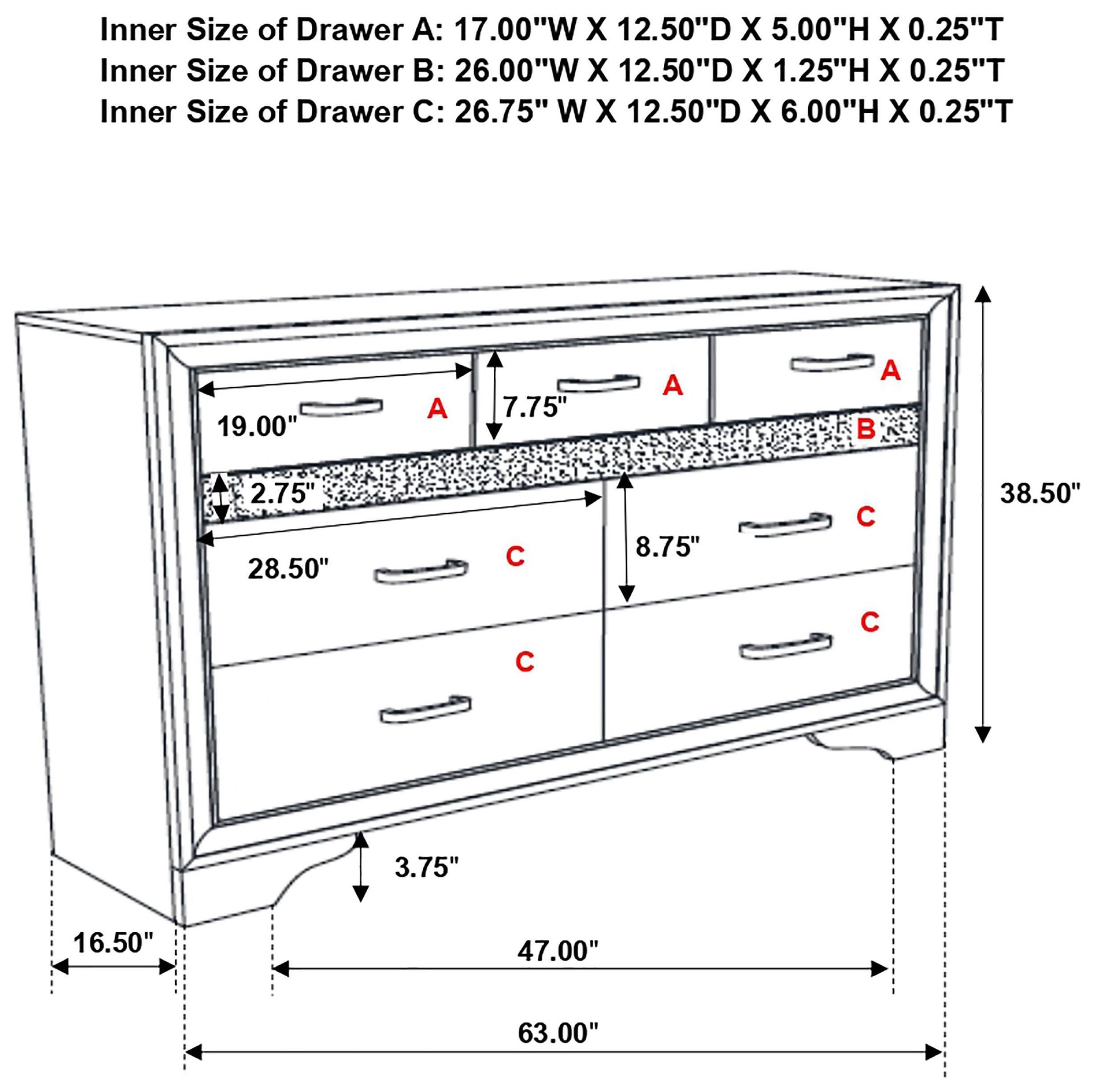 Inner Size of Drawer A: 17.00"W X 12.50"D X 5.00"H X 0.25"T
Inner Size of Drawer B: 26.00"W X 12.50"D X 1.25"H X 0.25"T
Inner Size of Drawer C: 26.75" W X 12.50"D X 6.00"H X 0.25"T

19.00"
A
7.75"
A
A
B
2.75"
28.50"
C
8.75"
C
C
C
38.50"
3.75"
16.50"
47.00"
63.00"