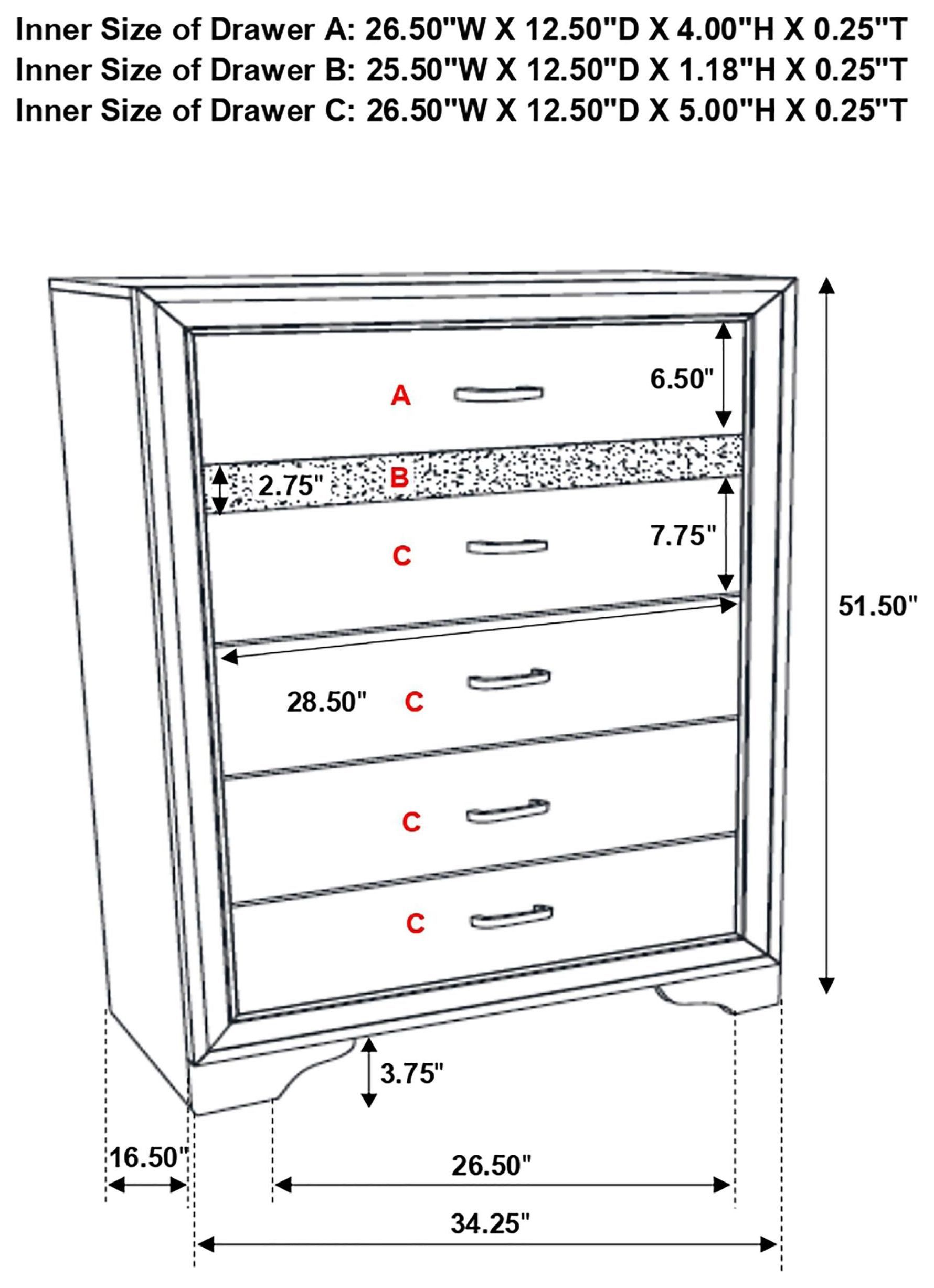 Inner Size of Drawer A: 26.50"W X 12.50"D X 4.00"H X 0.25"T
Inner Size of Drawer B: 25.50"W X 12.50"D X 1.18"H X 0.25"T
Inner Size of Drawer C: 26.50"W X 12.50"D X 5.00"H X 0.25"T

A
6.50"
2.75"
B
C
7.75"
51.50"
28.50"
C
C
C
3.75"
16.50"
26.50"
34.25"