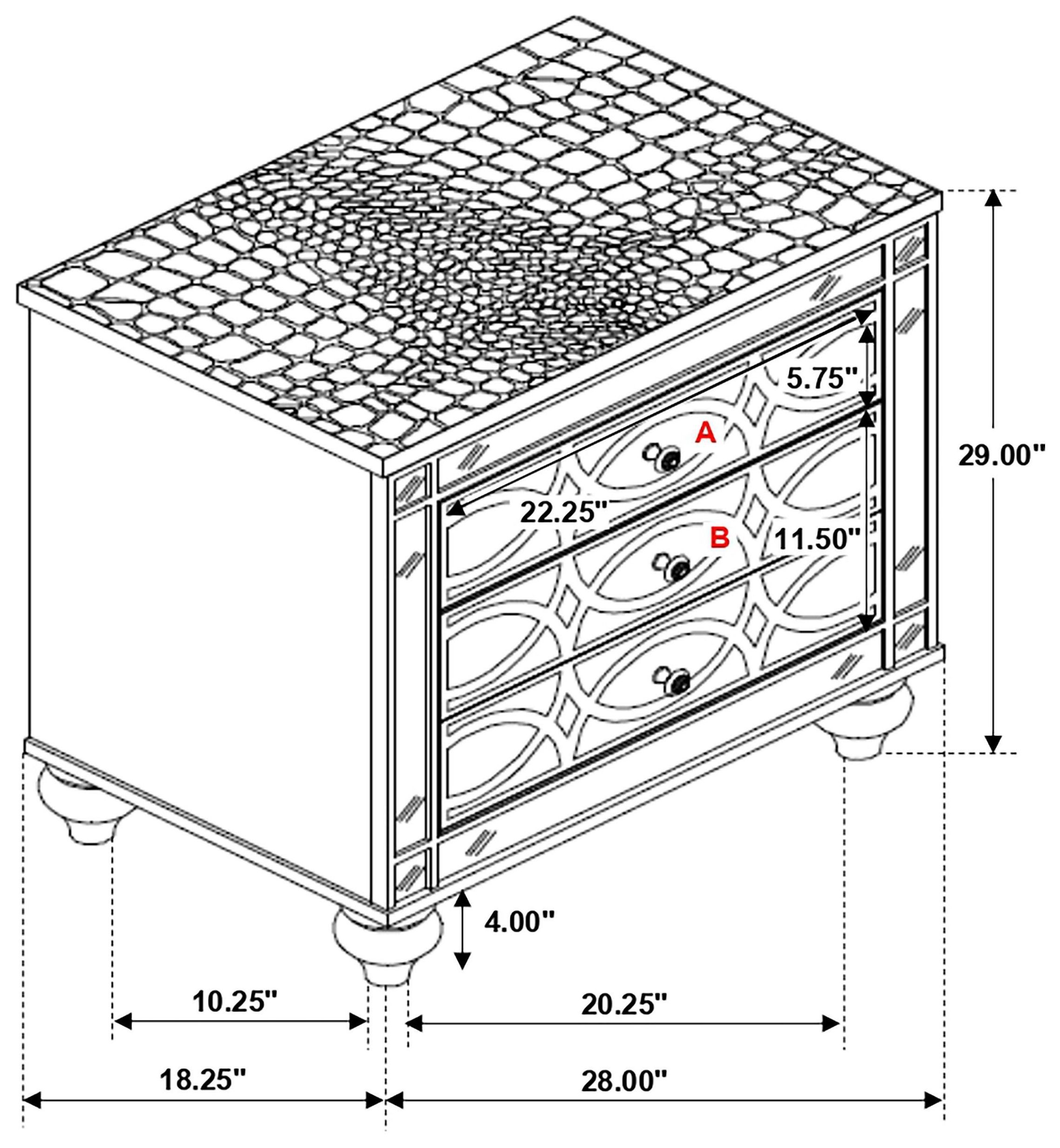 5.75"
A
29.00"
22.25"
B
11.50"
4.00"
10.25"
20.25"
18.25"
28.00"