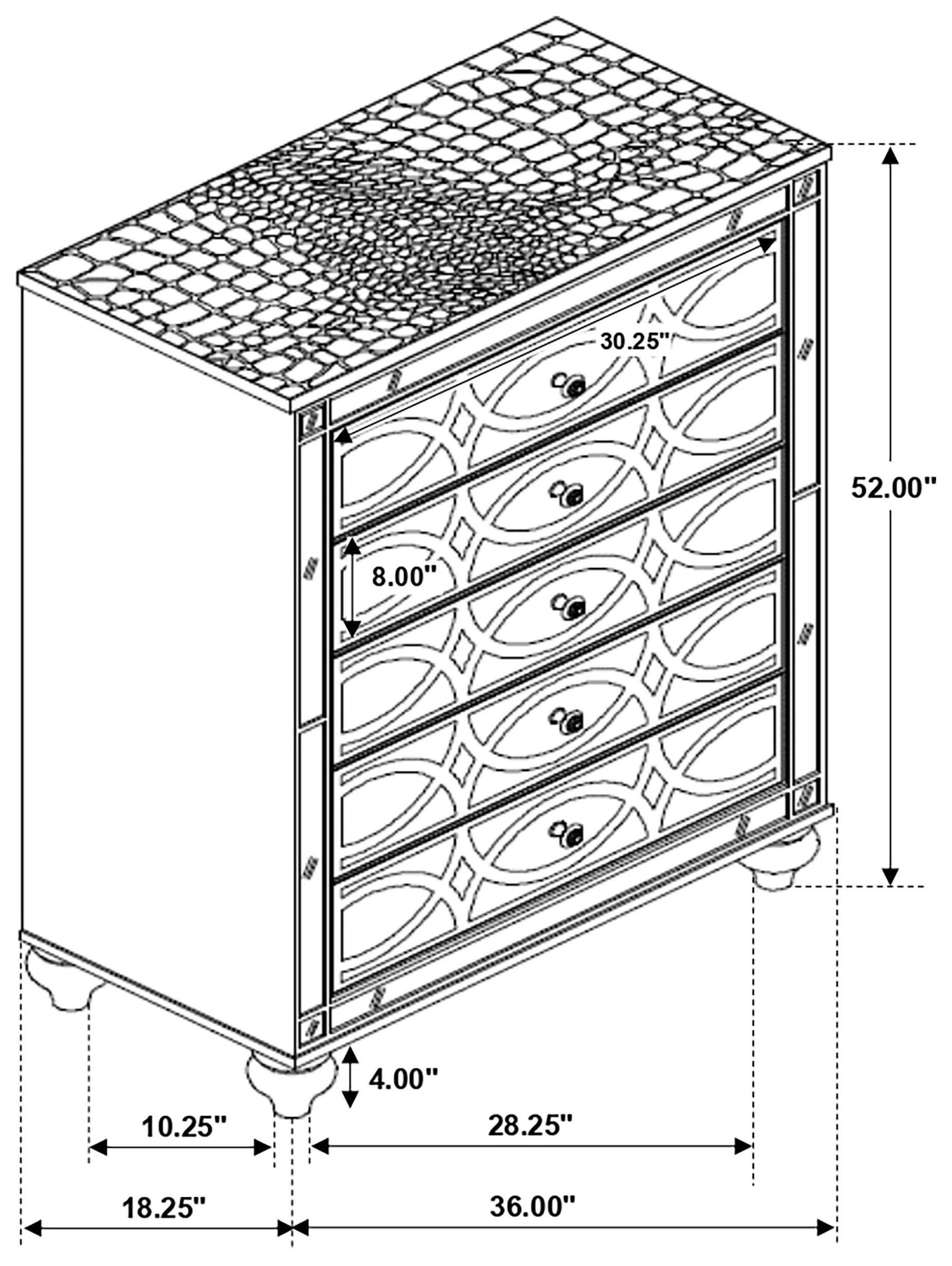 30.25"

52.00"

8.00"

4.00"

10.25"

28.25"

18.25"

36.00"