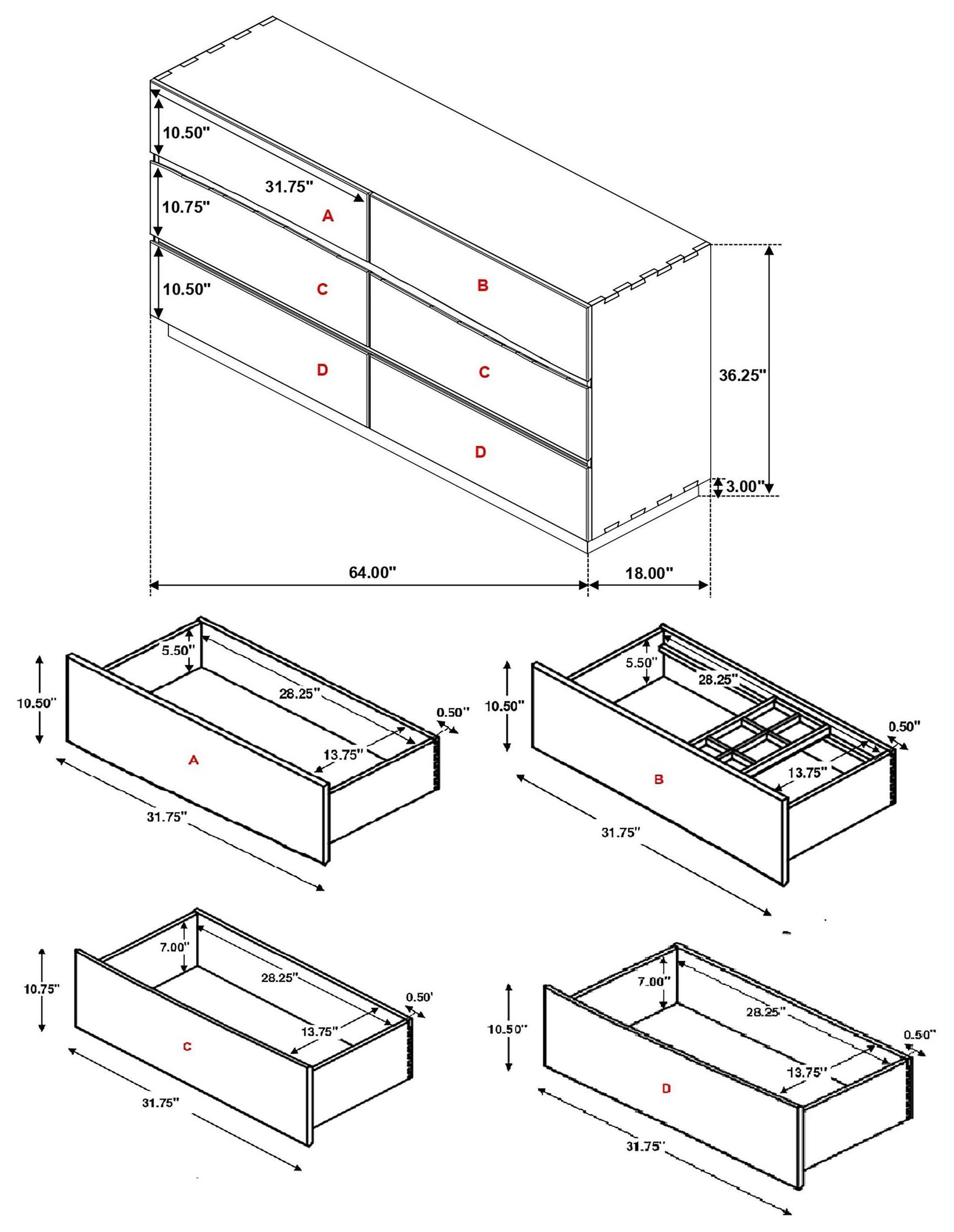 10.50"
31.75"
10.75"
A
10.50"
C
B
D
C
D
36.25"
3.00"
64.00"
18.00"

5.50"
10.50"
28.25"
0.50"
13.75"
A
31.75"

5.50"
10.50"
28.25"
0.50"
13.75"
B
31.75"

7.00"
10.75"
28.25"
0.50'
13.75"
C
31.75"

7.00"
10.50"
28.25"
0.50"
13.75"
D
31.75"