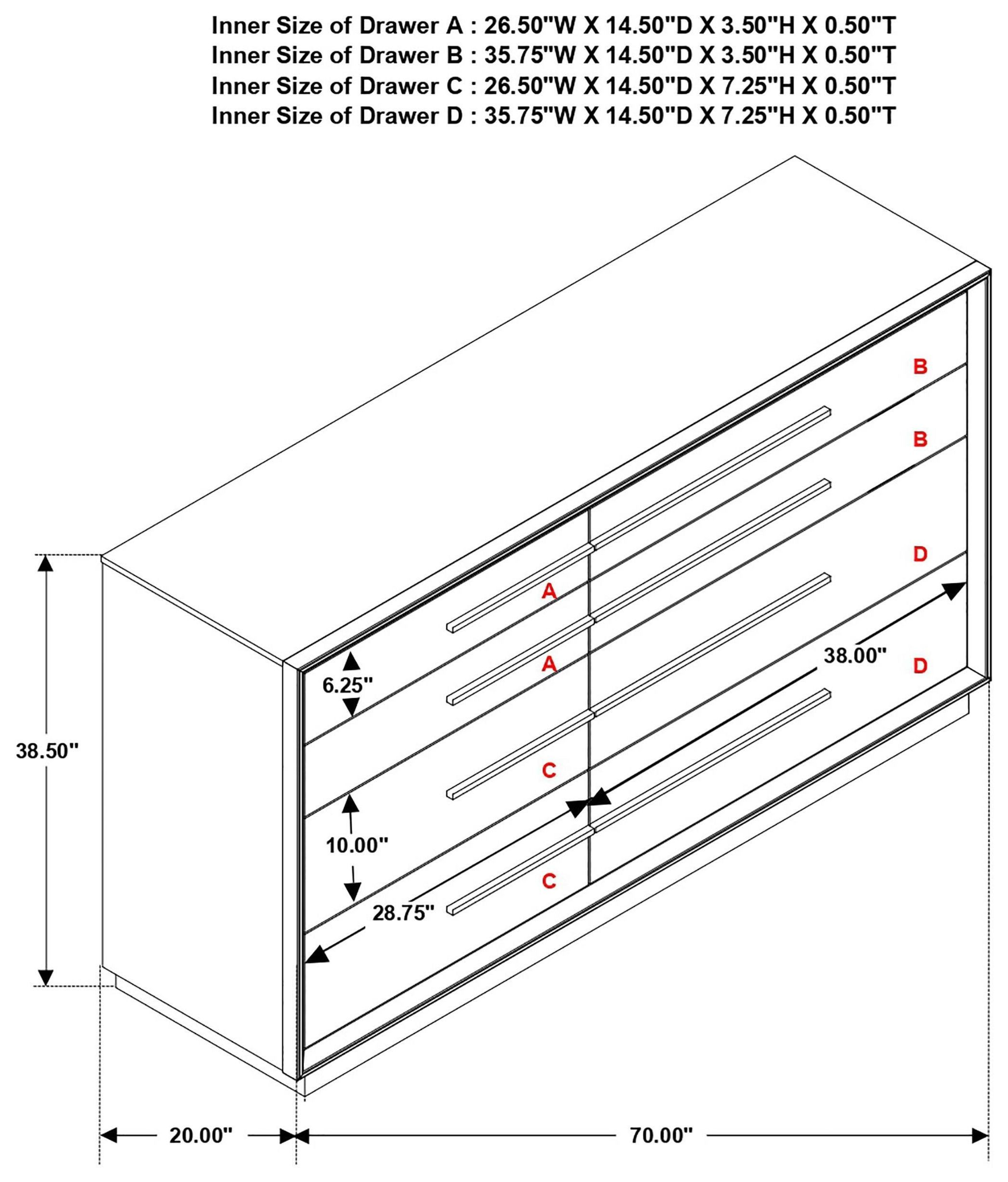 Inner Size of Drawer A : 26.50"W X 14.50"D X 3.50"H X 0.50"T
Inner Size of Drawer B : 35.75"W X 14.50"D X 3.50"H X 0.50"T
Inner Size of Drawer C : 26.50"W X 14.50"D X 7.25"H X 0.50"T
Inner Size of Drawer D : 35.75"W X 14.50"D X 7.25"H X 0.50"T

B
B
D
A
A
38.00"
D
6.25"
38.50"
C
10.00"
C
28.75"
20.00"
70.00"