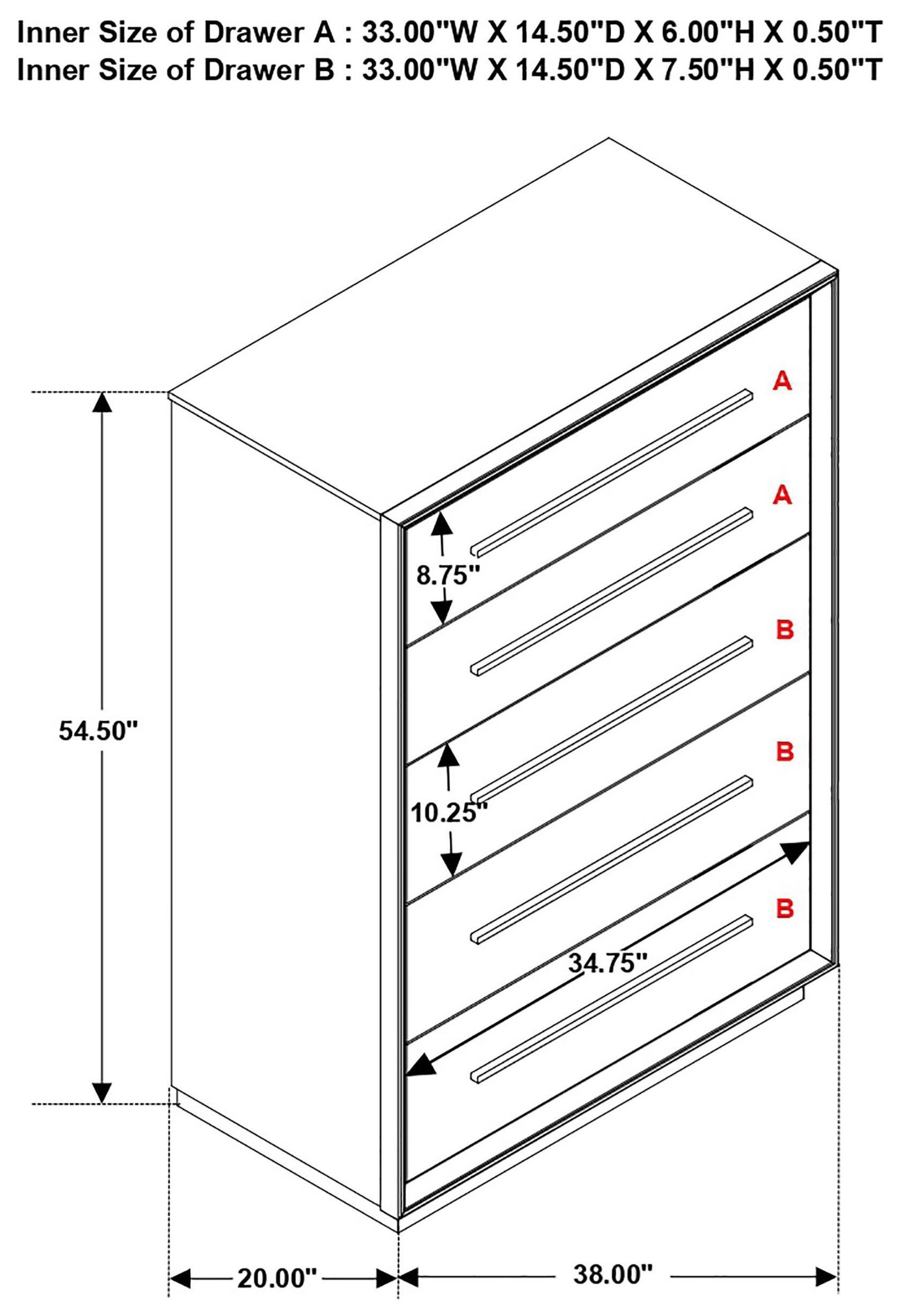 Inner Size of Drawer A : 33.00"W X 14.50"D X 6.00"H X 0.50"T
Inner Size of Drawer B : 33.00"W X 14.50"D X 7.50"H X 0.50"T

A
A
8.75"
B
54.50"
B
10.25"
B
34.75"
20.00"
38.00"