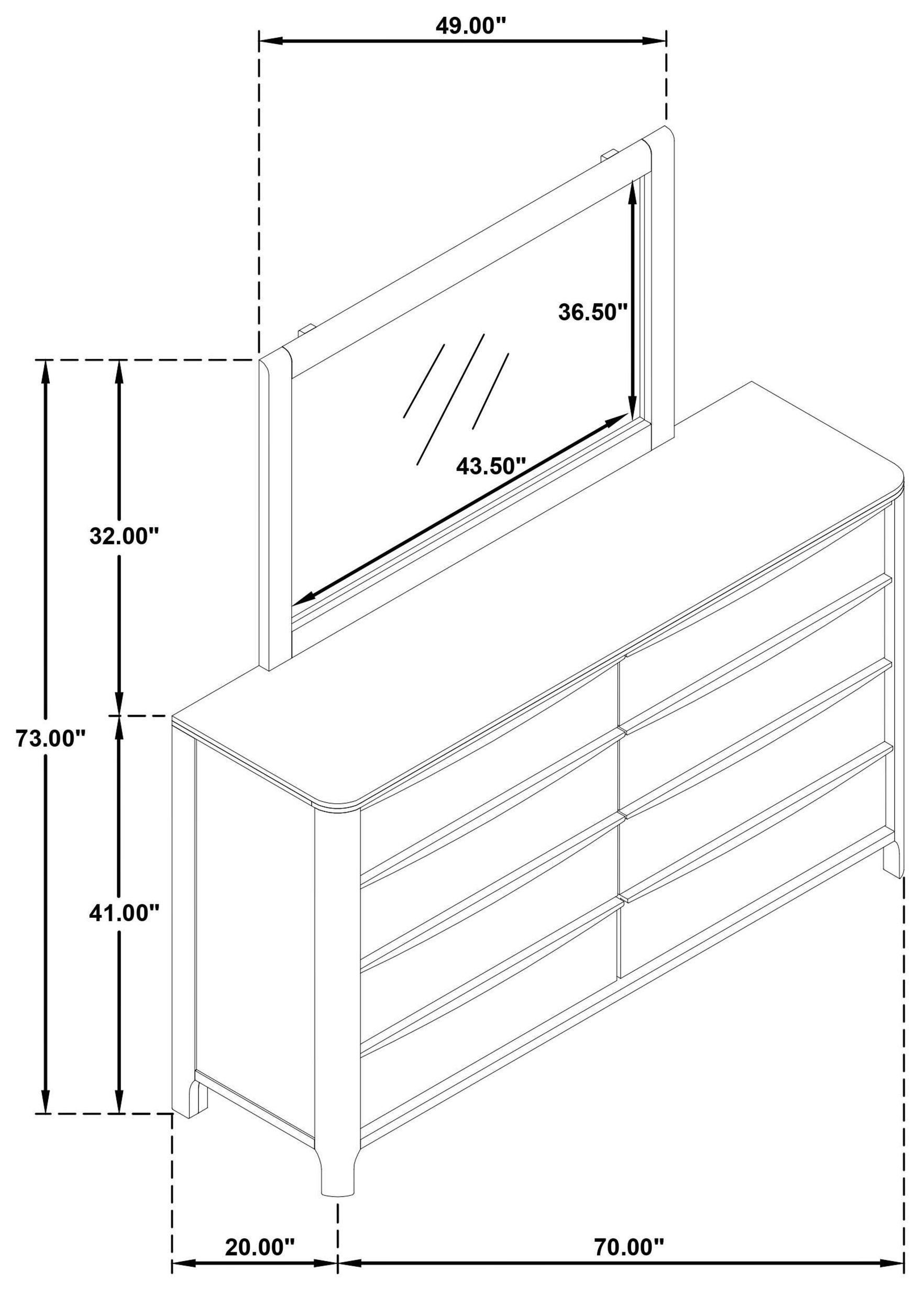 49.00"

36.50"

43.50"

32.00"

73.00"

41.00"

20.00"

70.00"