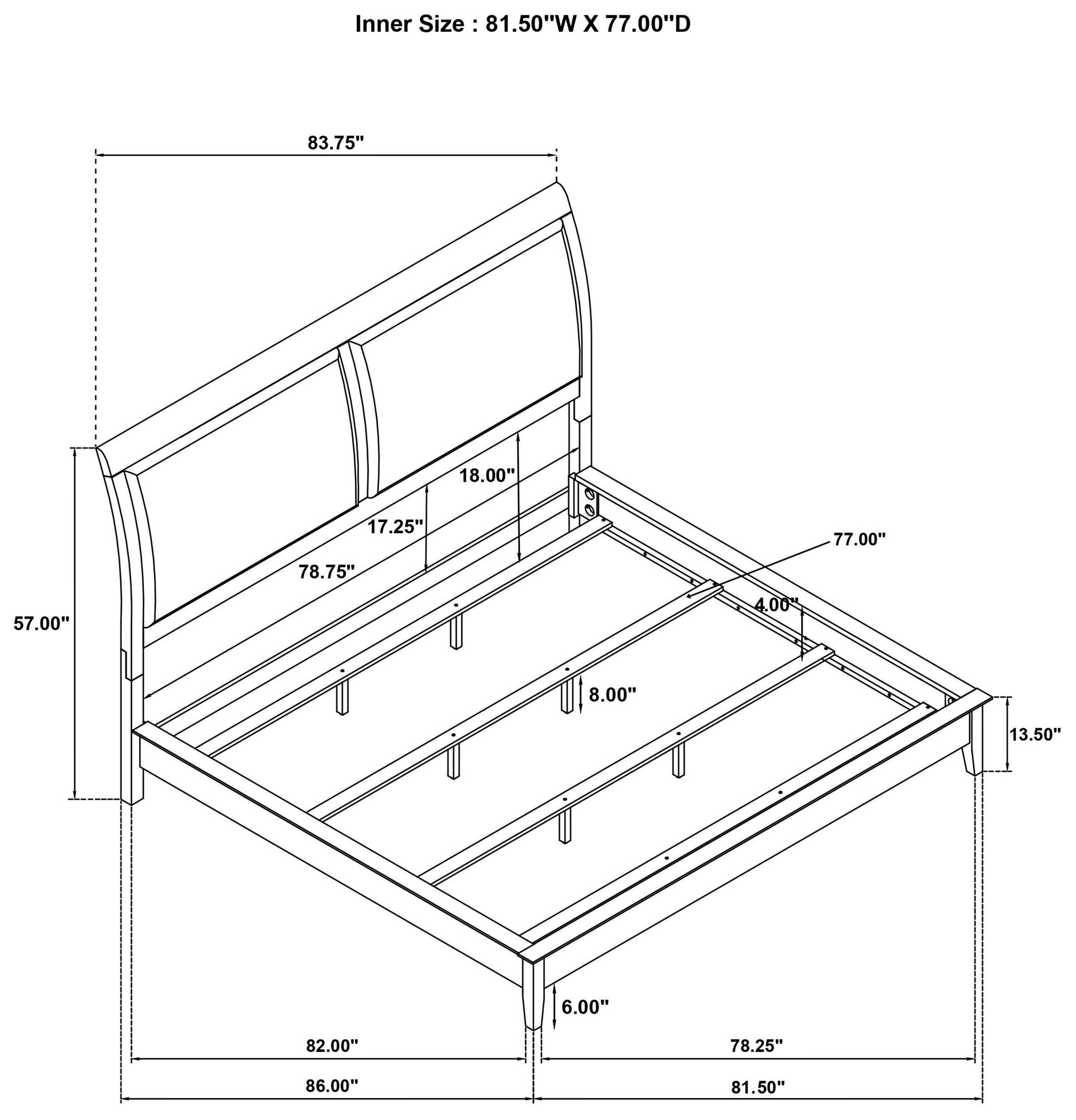 Inner Size : 81.50"W X 77.00"D

83.75"

18.00"

17.25"

78.75"

77.00"

57.00"

4.00"

8.00"

13.50"

6.00"

82.00"

78.25"

86.00"

81.50"