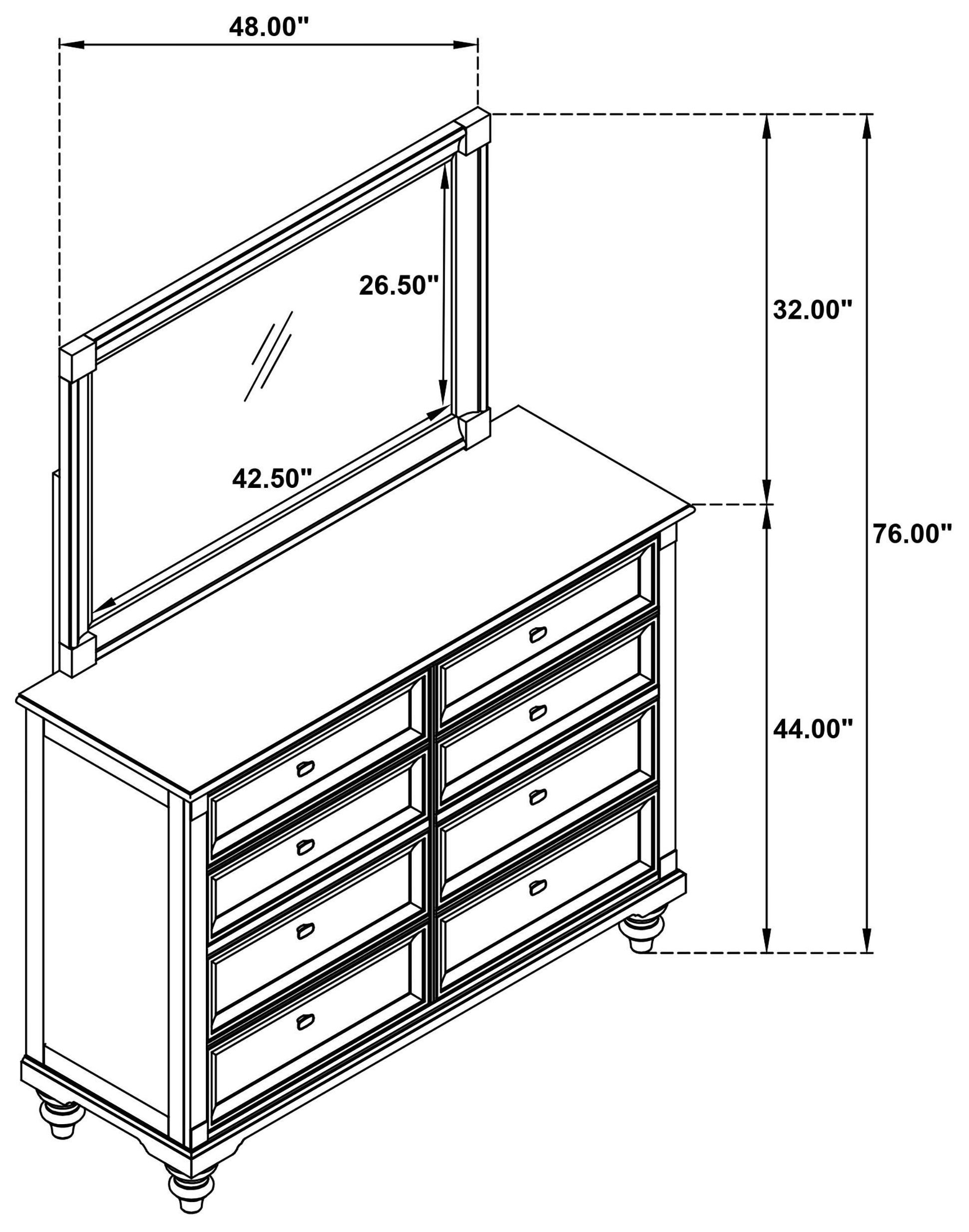 48.00"

26.50"

32.00"

42.50"

76.00"

44.00"