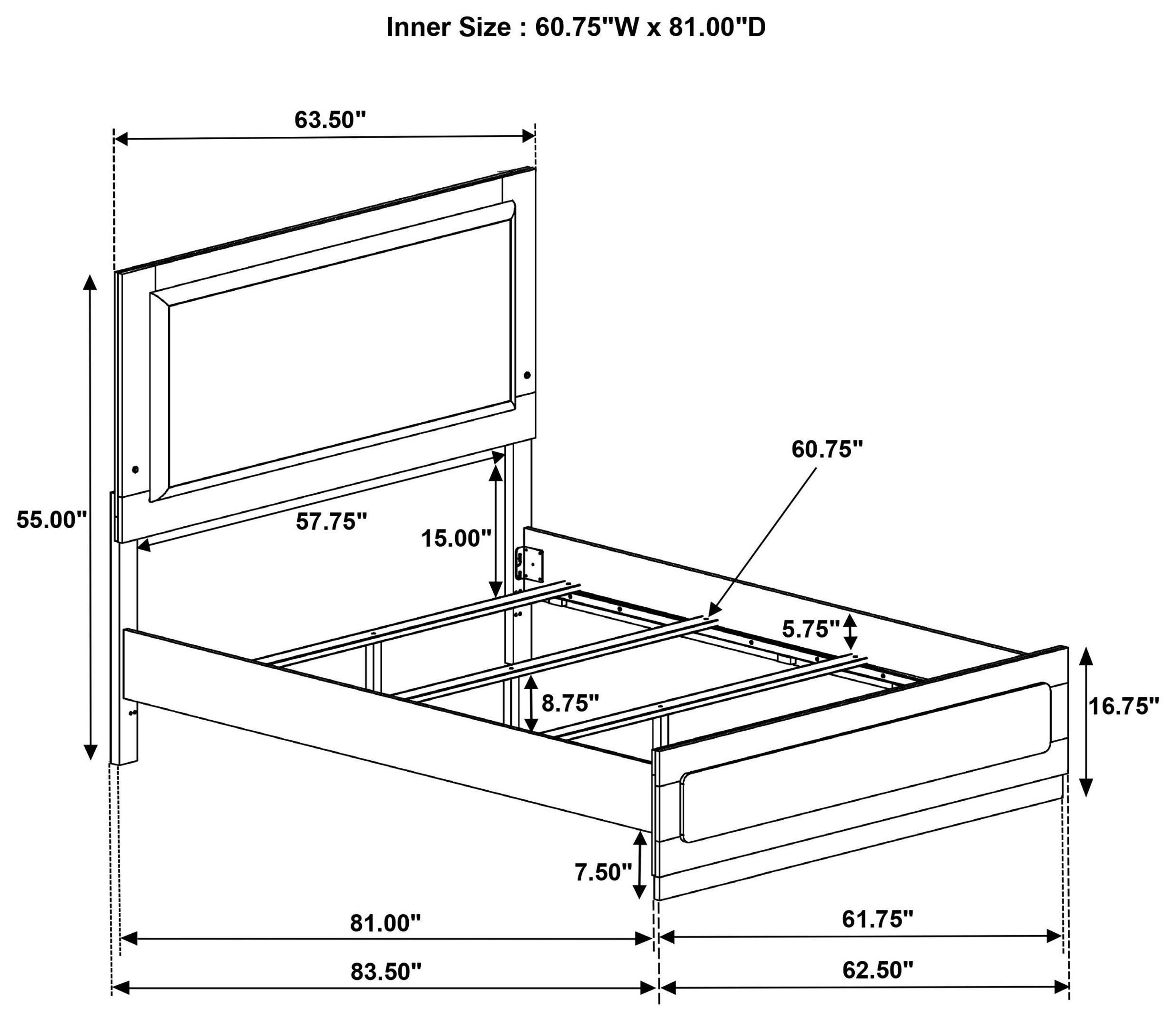 Inner Size : 60.75"W x 81.00"D

63.50"

55.00"

57.75"

15.00"

60.75"

5.75"

8.75"

16.75"

7.50"

81.00"

61.75"

83.50"

62.50"