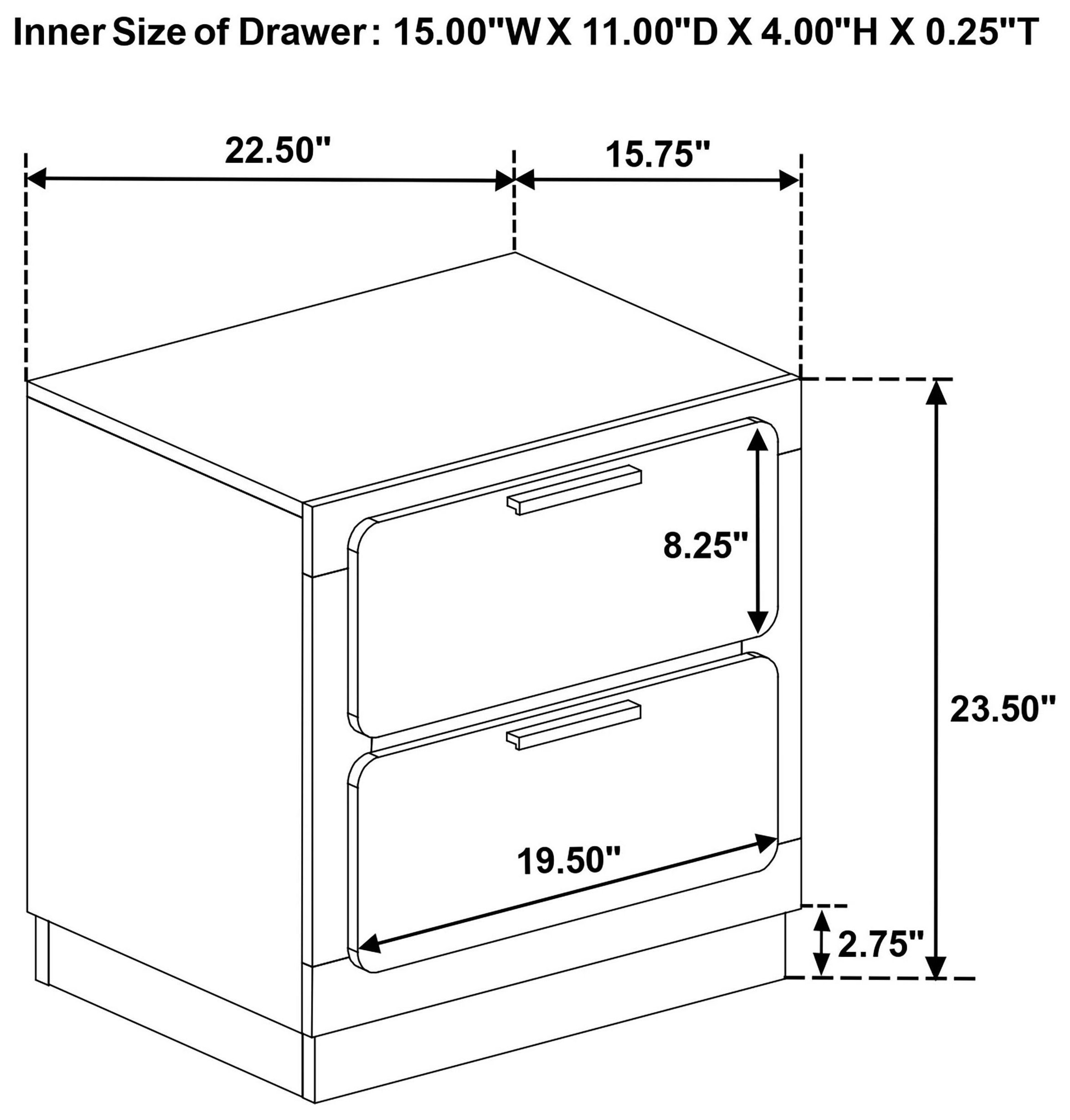 Inner Size of Drawer : 15.00"W X 11.00"D X 4.00"H X 0.25"T

22.50"

15.75"

8.25"

23.50"

19.50"

2.75"