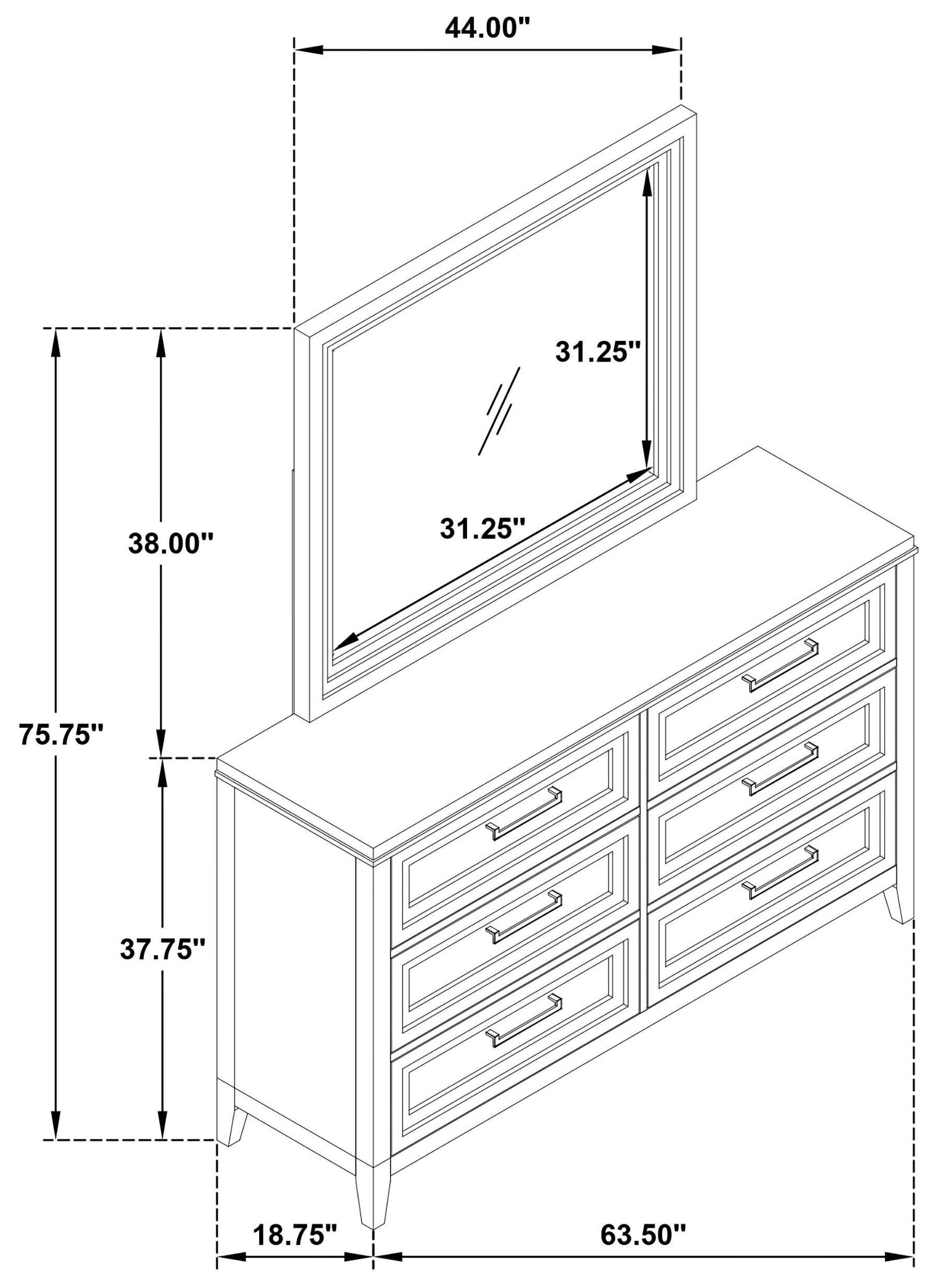 44.00"

31.25"

31.25"

38.00"

75.75"

37.75"

18.75"

63.50"