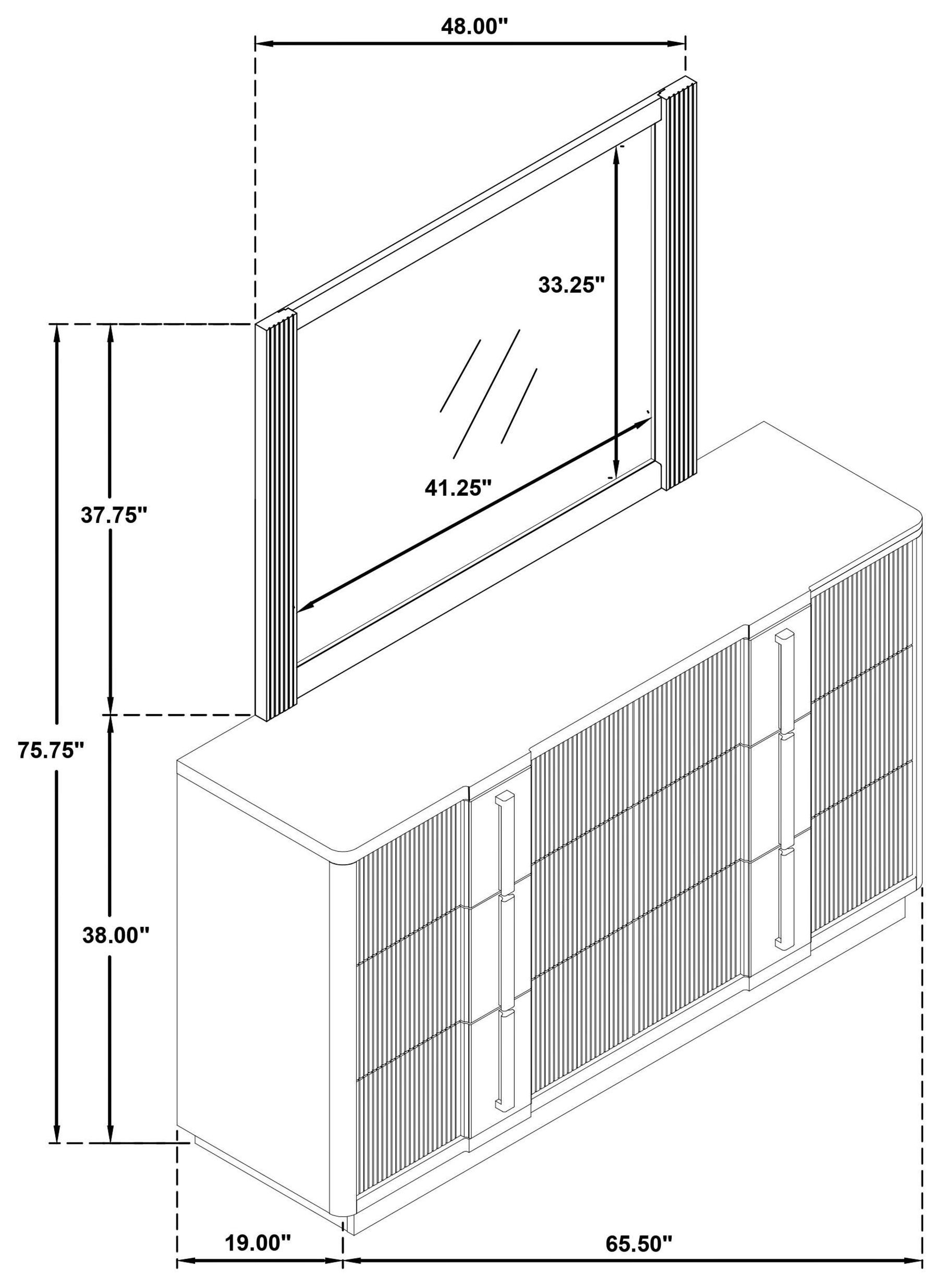 48.00"

33.25"

41.25"

37.75"

75.75"

38.00"

19.00"

65.50"