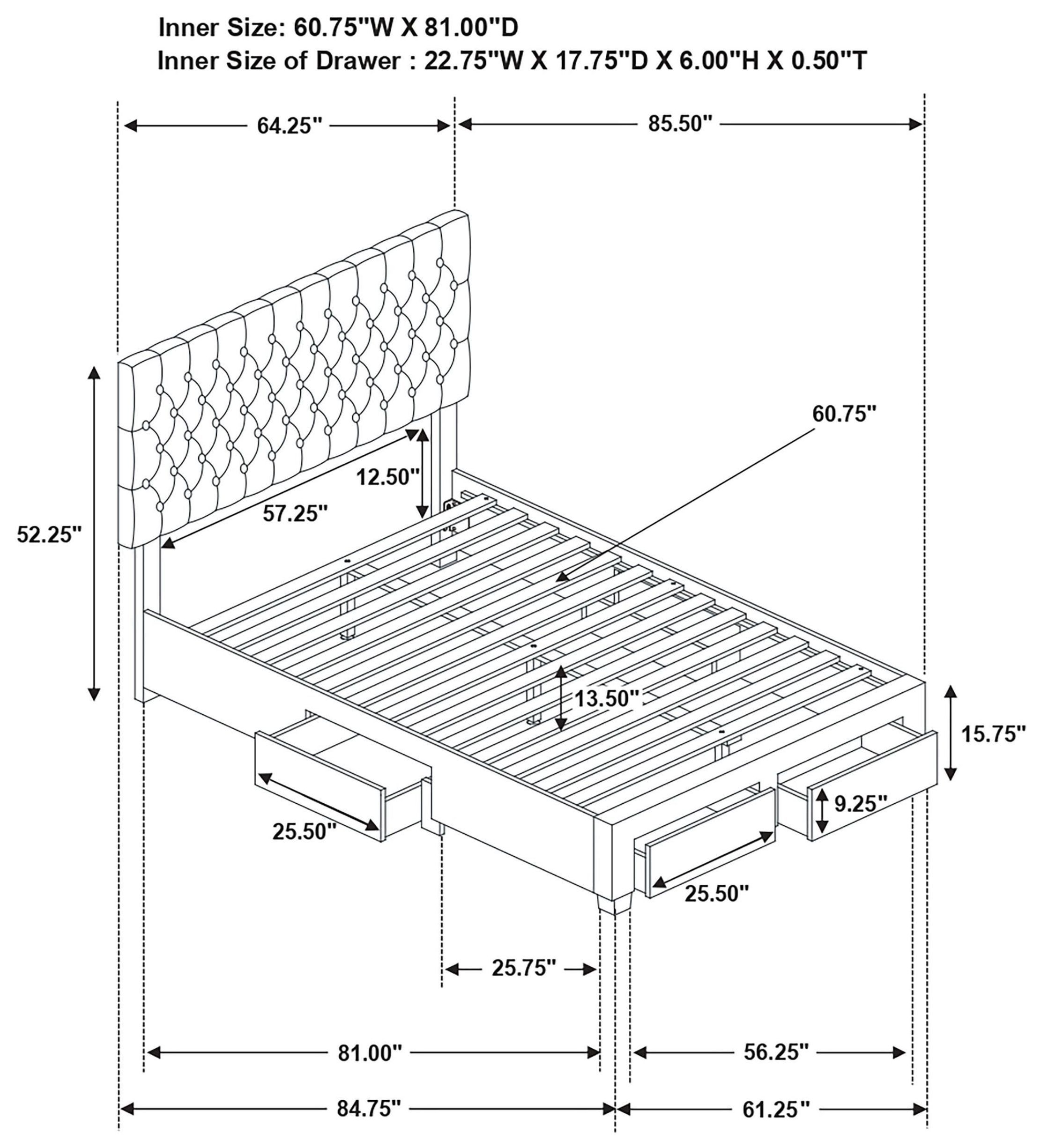 Inner Size: 60.75"W X 81.00"D
Inner Size of Drawer : 22.75"W X 17.75"D X 6.00"H X 0.50"T

64.25"

85.50"

60.75"

12.50"

57.25"

52.25"

13.50"

15.75"

9.25"

25.50"

25.50"

25.75"

81.00"

56.25"

84.75"

61.25"