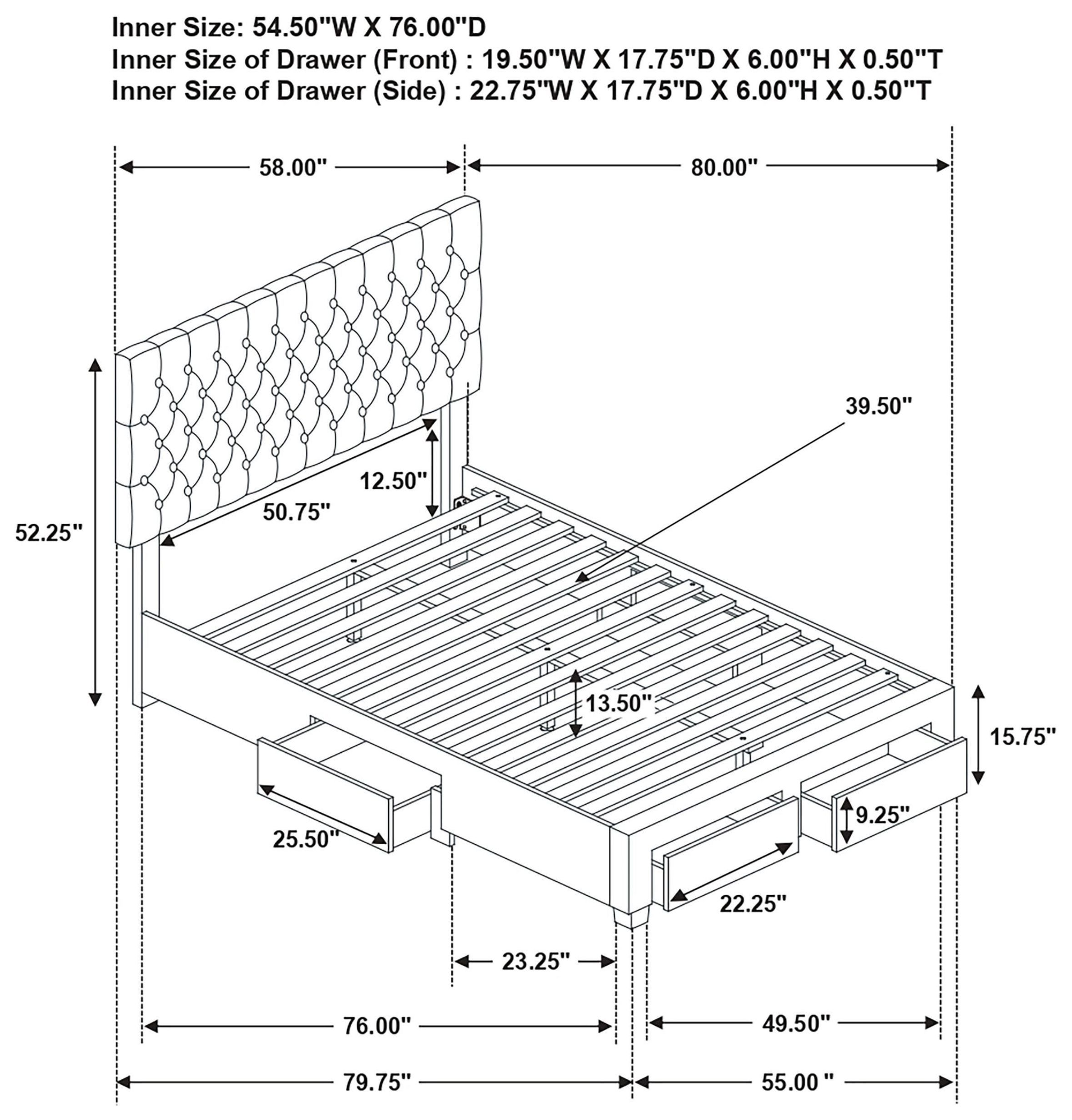 Inner Size: 54.50"W X 76.00"D
Inner Size of Drawer (Front) : 19.50"W X 17.75"D X 6.00"H X 0.50"T
Inner Size of Drawer (Side) : 22.75"W X 17.75"D X 6.00"H X 0.50"T

58.00"
80.00"
39.50"
12.50"
50.75"
52.25"
13.50"
15.75"
9.25"
25.50"
22.25"
23.25"
76.00"
49.50"
79.75"
55.00 "