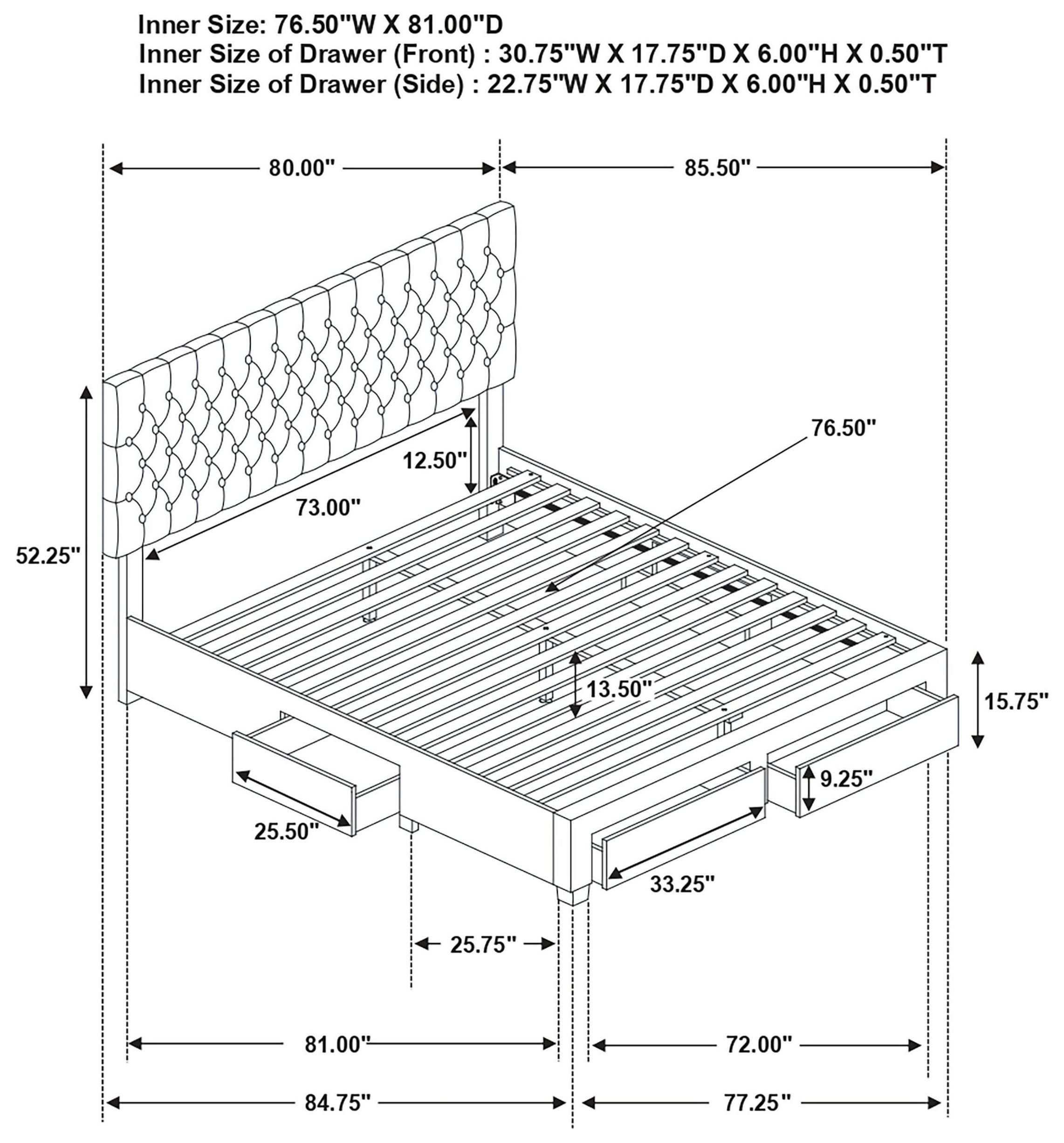 Inner Size: 76.50"W X 81.00"D
Inner Size of Drawer (Front) : 30.75"W X 17.75"D X 6.00"H X 0.50"T
Inner Size of Drawer (Side) : 22.75"W X 17.75"D X 6.00"H X 0.50"T

80.00"
85.50"
76.50"
12.50"
73.00"
52.25"
13.50"
15.75"
9.25"
25.50"
33.25"
25.75"
81.00"
72.00"
84.75"
77.25"