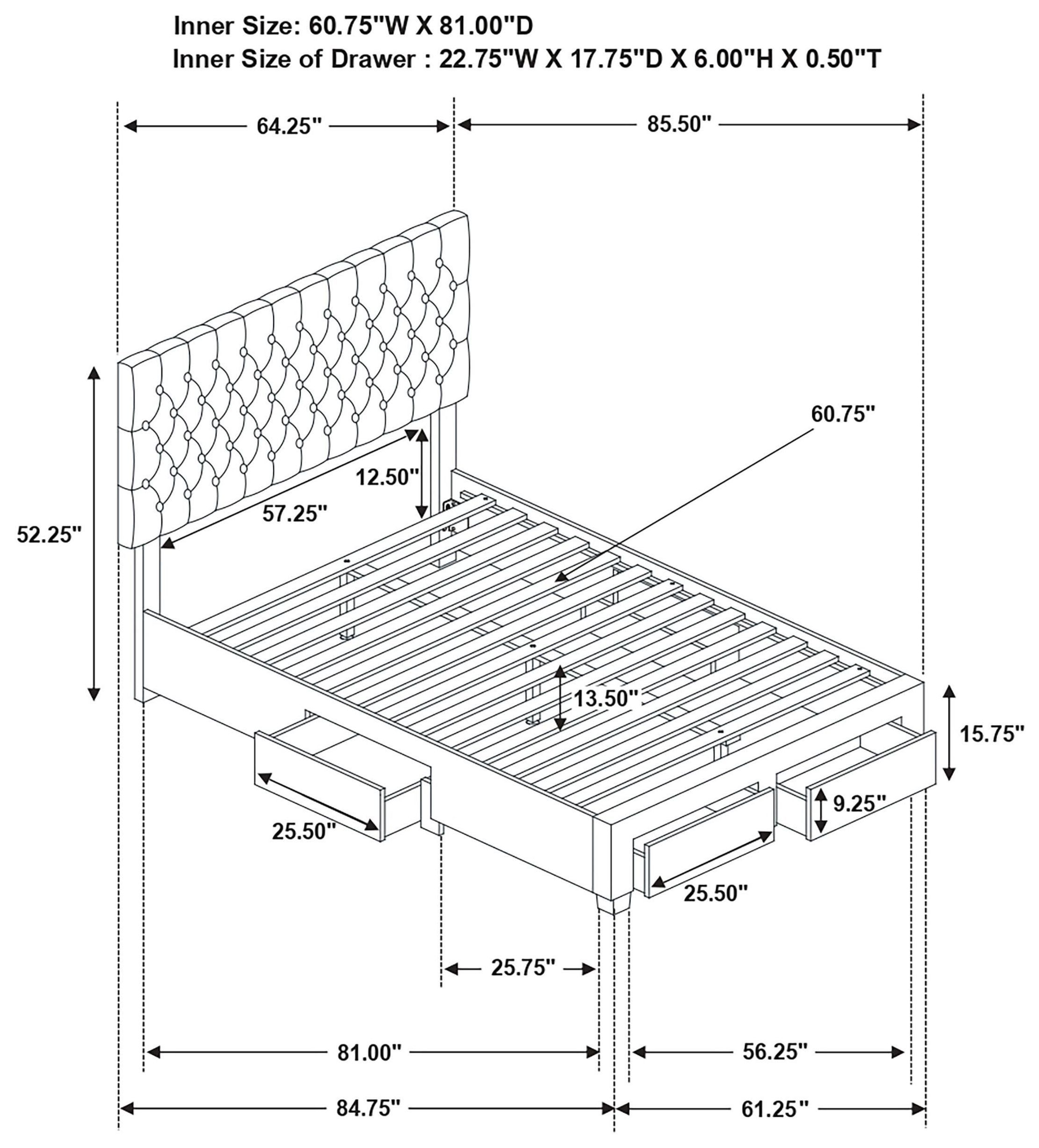 Inner Size: 60.75"W X 81.00"D
Inner Size of Drawer : 22.75"W X 17.75"D X 6.00"H X 0.50"T

64.25"

85.50"

60.75"

12.50"

57.25"

52.25"

13.50"

15.75"

9.25"

25.50"

25.50"

25.75"

81.00"

56.25"

84.75"

61.25"