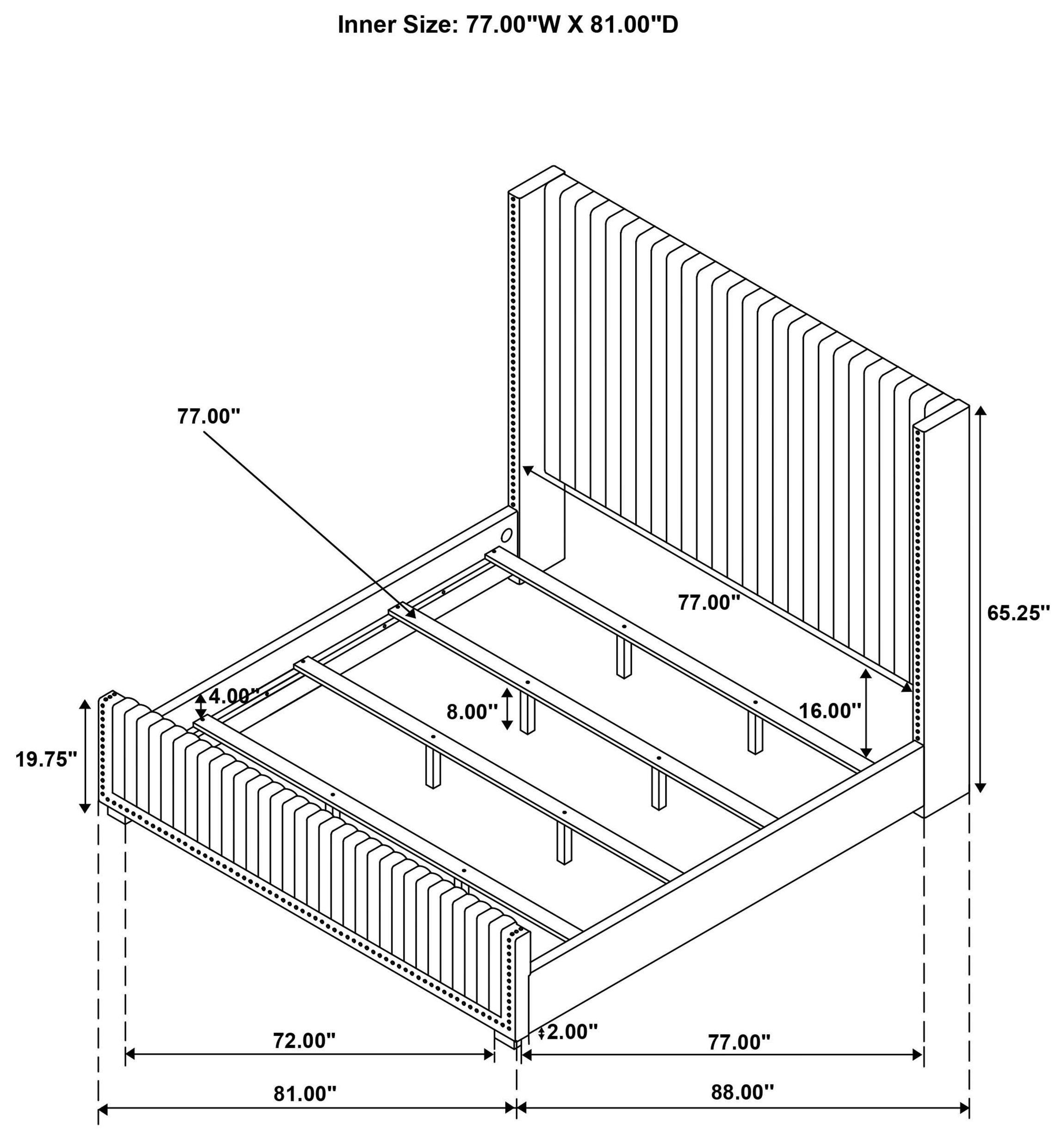 Inner Size: 77.00"W X 81.00"D

77.00"

77.00"

65.25"

4.00"

8.00"

16.00"

19.75"

2.00"

72.00"

77.00"

81.00"

88.00"