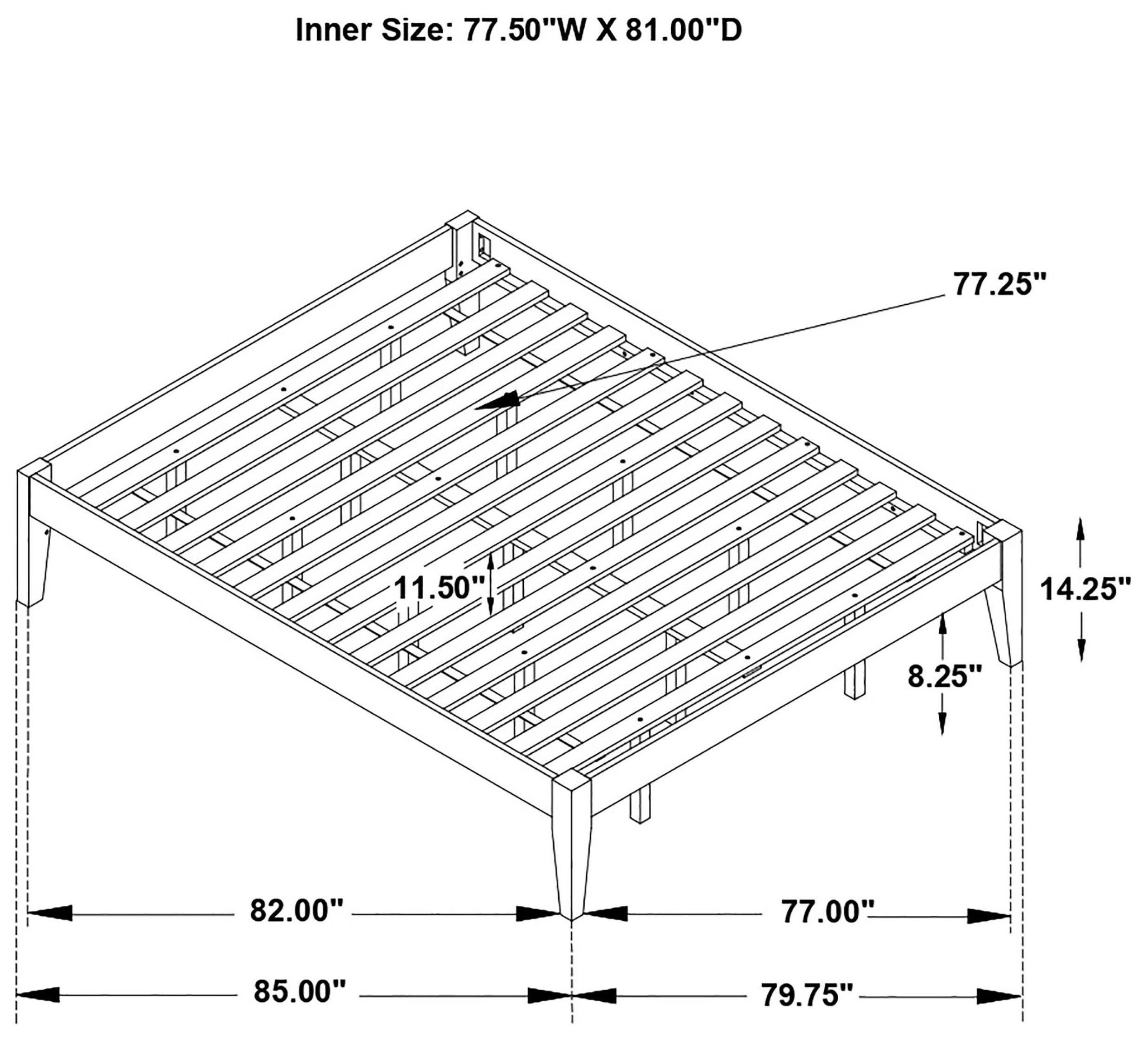 Inner Size: 77.50"W X 81.00"D

77.25"

11.50"

14.25"

8.25"

82.00"

77.00"

85.00"

79.75"