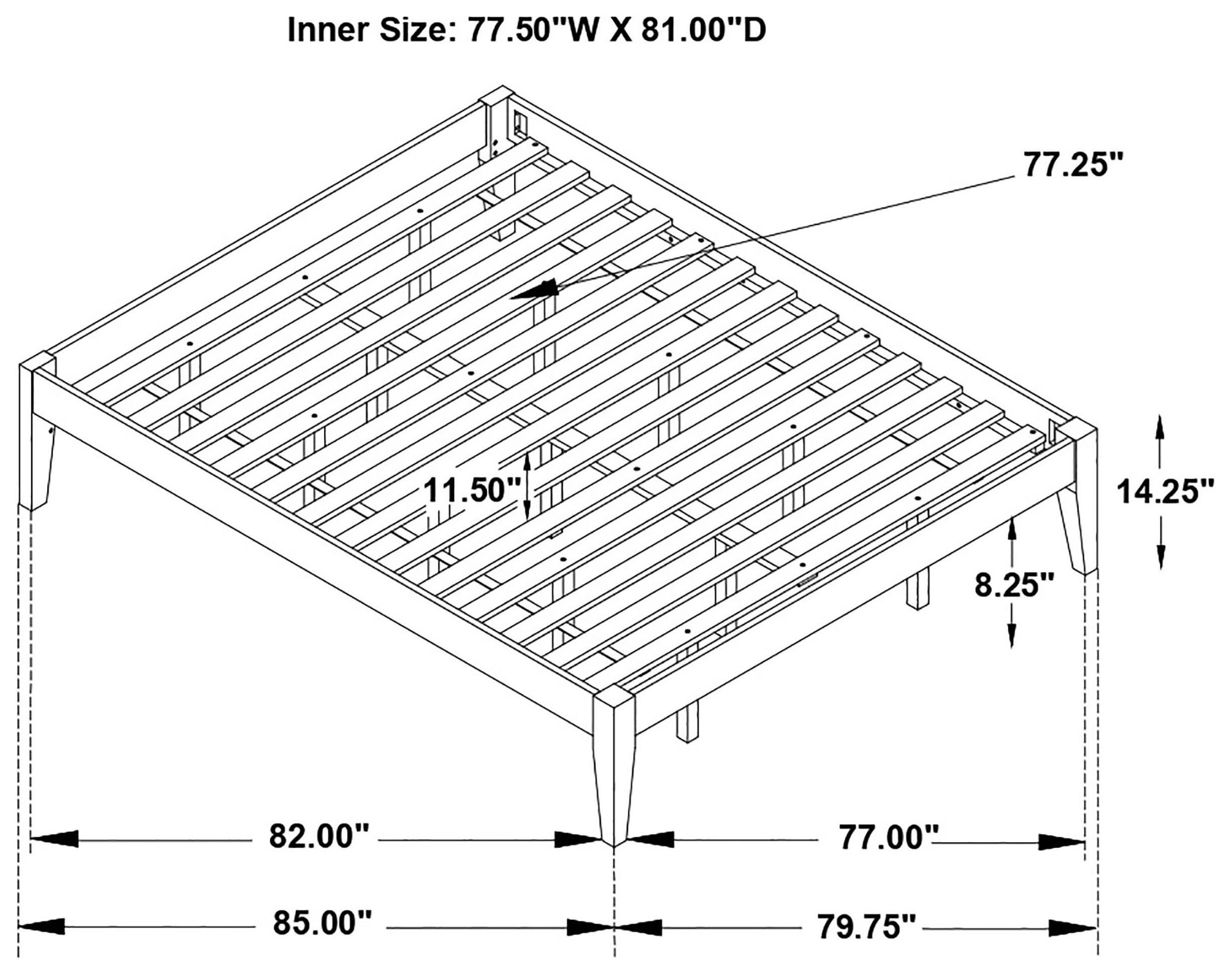 Inner Size: 77.50"W X 81.00"D

77.25"

11.50"

14.25"

8.25"

82.00"

77.00"

85.00"

79.75"