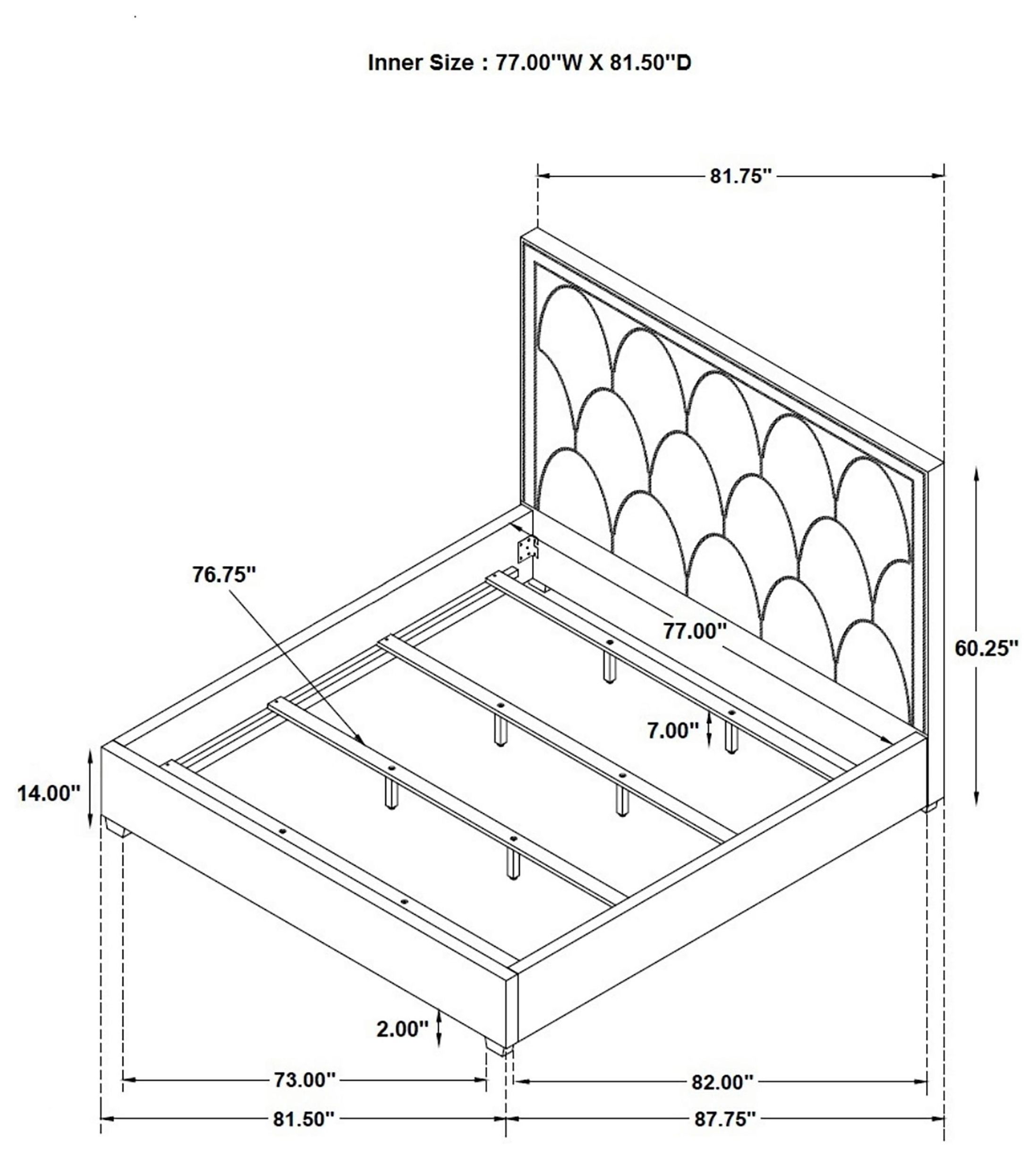 Inner Size : 77.00''W X 81.50''D

81.75''

76.75''

77.00''

60.25''

7.00''

14.00''

2.00''

73.00''

82.00''

81.50''

87.75''