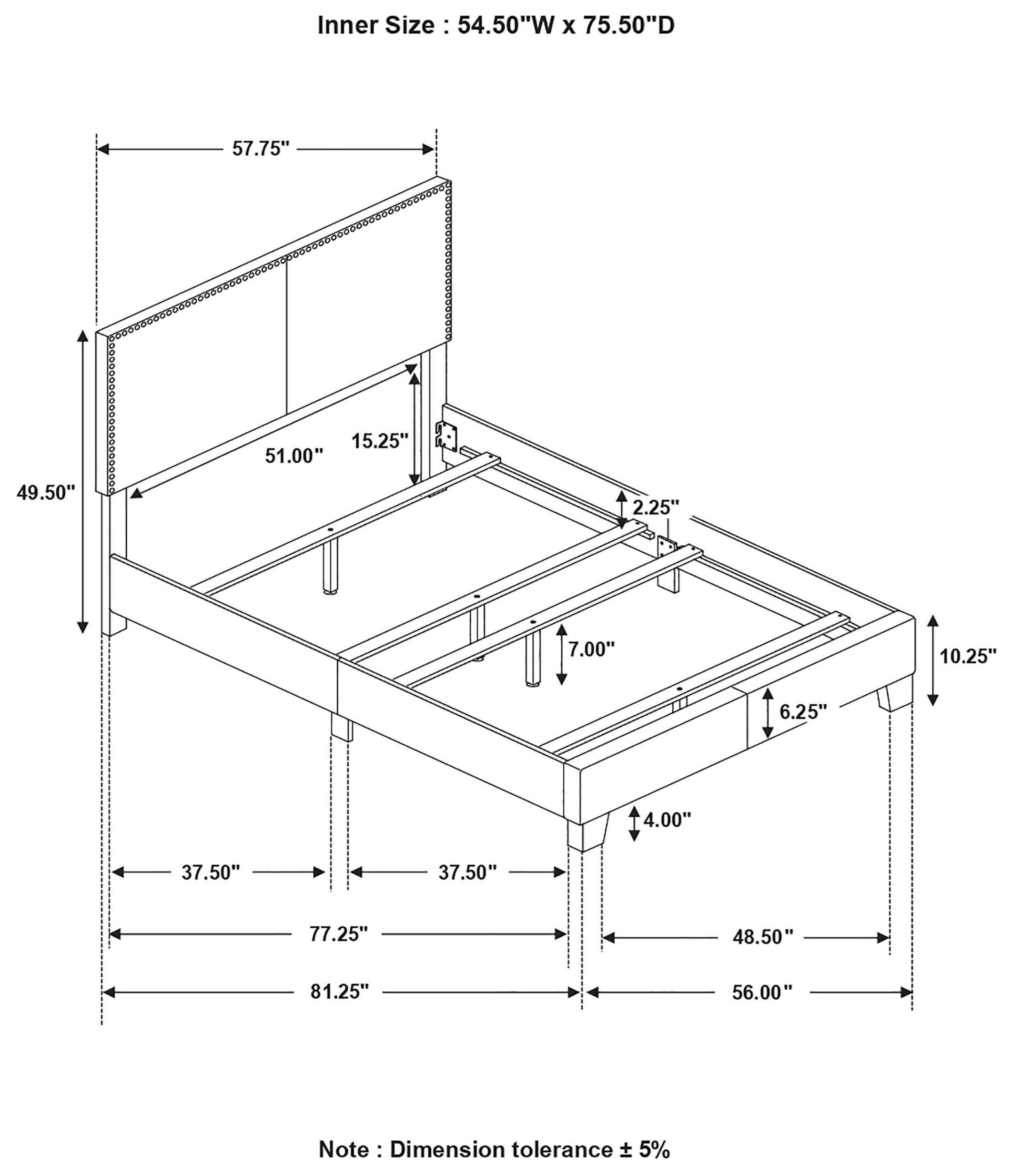 Inner Size : 54.50"W x 75.50"D

57.75"

49.50"

51.00"

15.25"

2.25"

7.00"

10.25"

6.25"

4.00"

37.50"

37.50"

77.25"

48.50"

81.25"

56.00"

Note : Dimension tolerance ± 5%