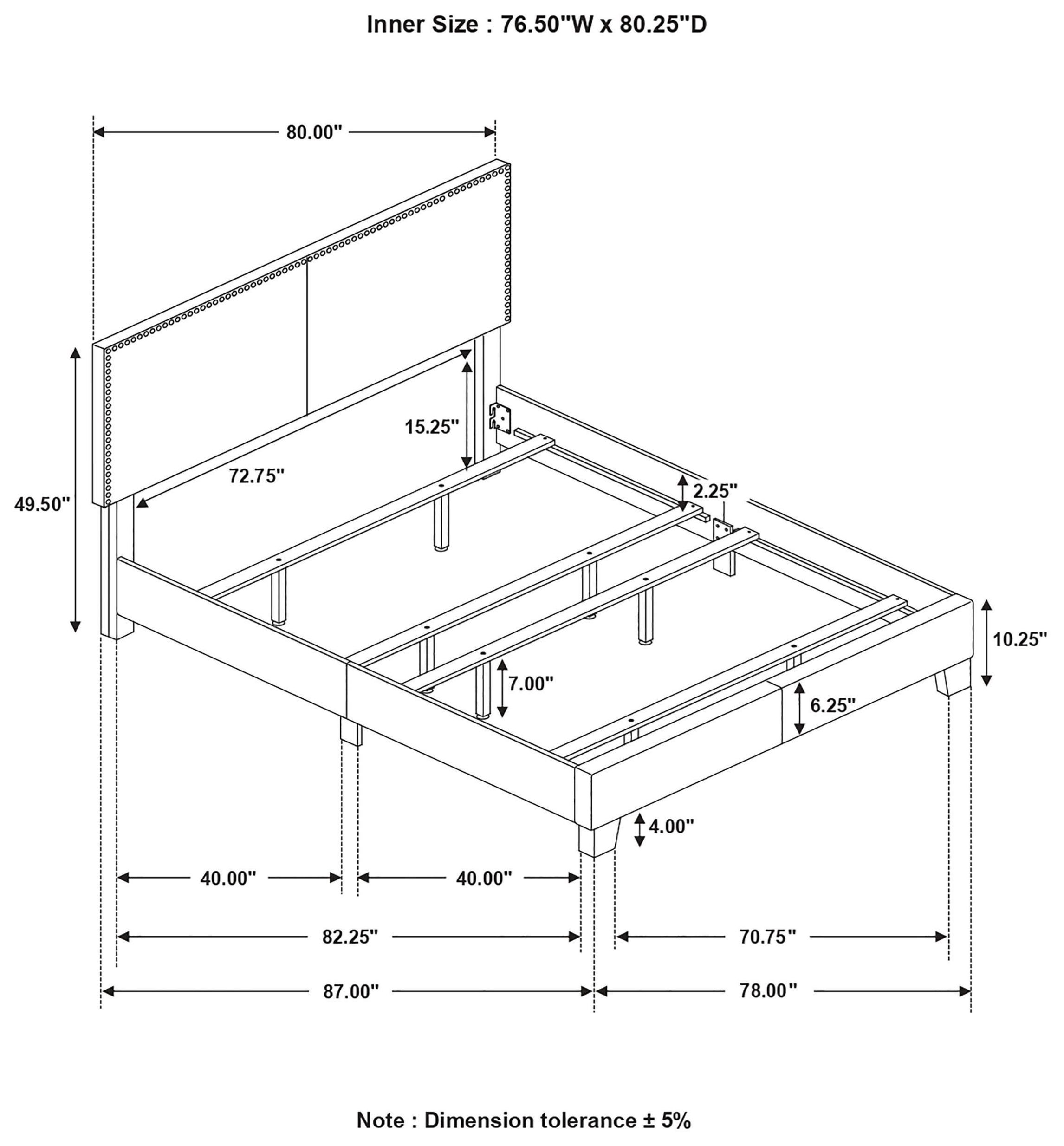 Inner Size : 76.50"W x 80.25"D

80.00"

15.25"

72.75"

49.50"

2.25"

10.25"

7.00"

6.25"

4.00"

40.00"

40.00"

82.25"

70.75"

87.00"

78.00"

Note : Dimension tolerance ± 5%