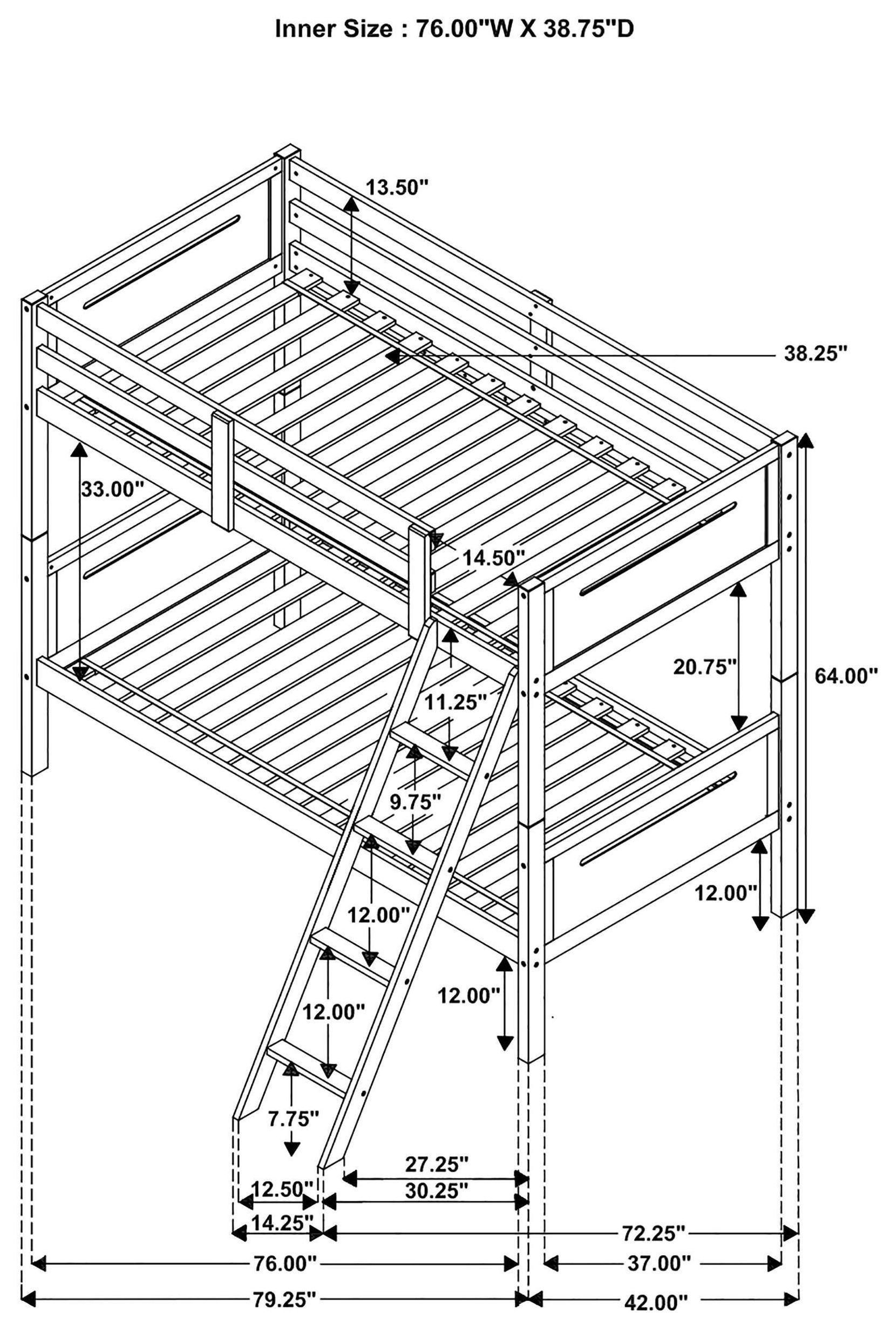 Inner Size : 76.00"W X 38.75"D

13.50"

38.25"

33.00"

14.50"

20.75"

64.00"

11.25"

9.75"

12.00"

12.00"

12.00"

12.00"

7.75"

27.25"

12.50"

30.25"

14.25"

72.25"

76.00"

37.00"

79.25"

42.00"