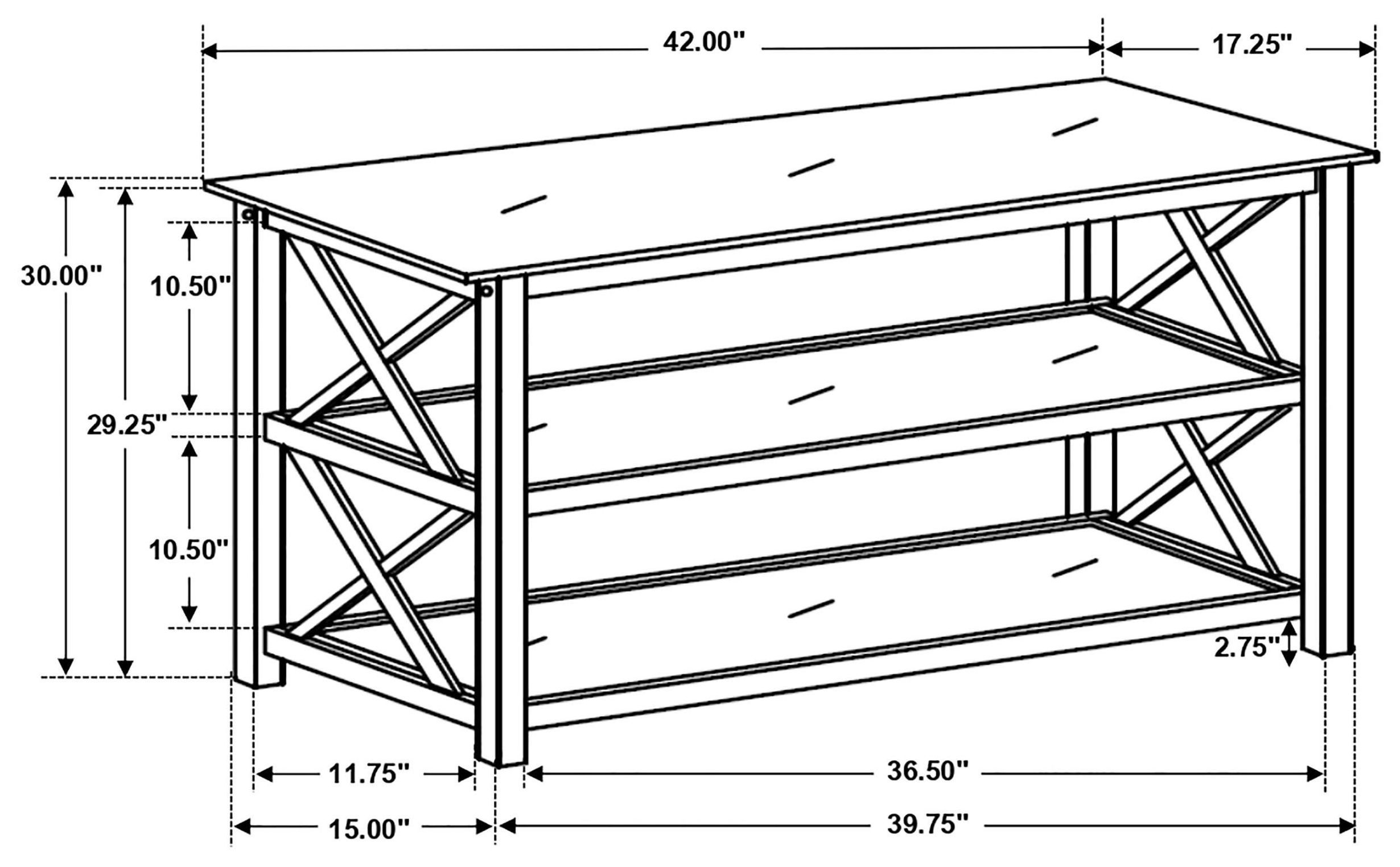 42.00"
17.25"
30.00"
10.50"
29.25"
10.50"
2.75"
11.75"
36.50"
15.00"
39.75"