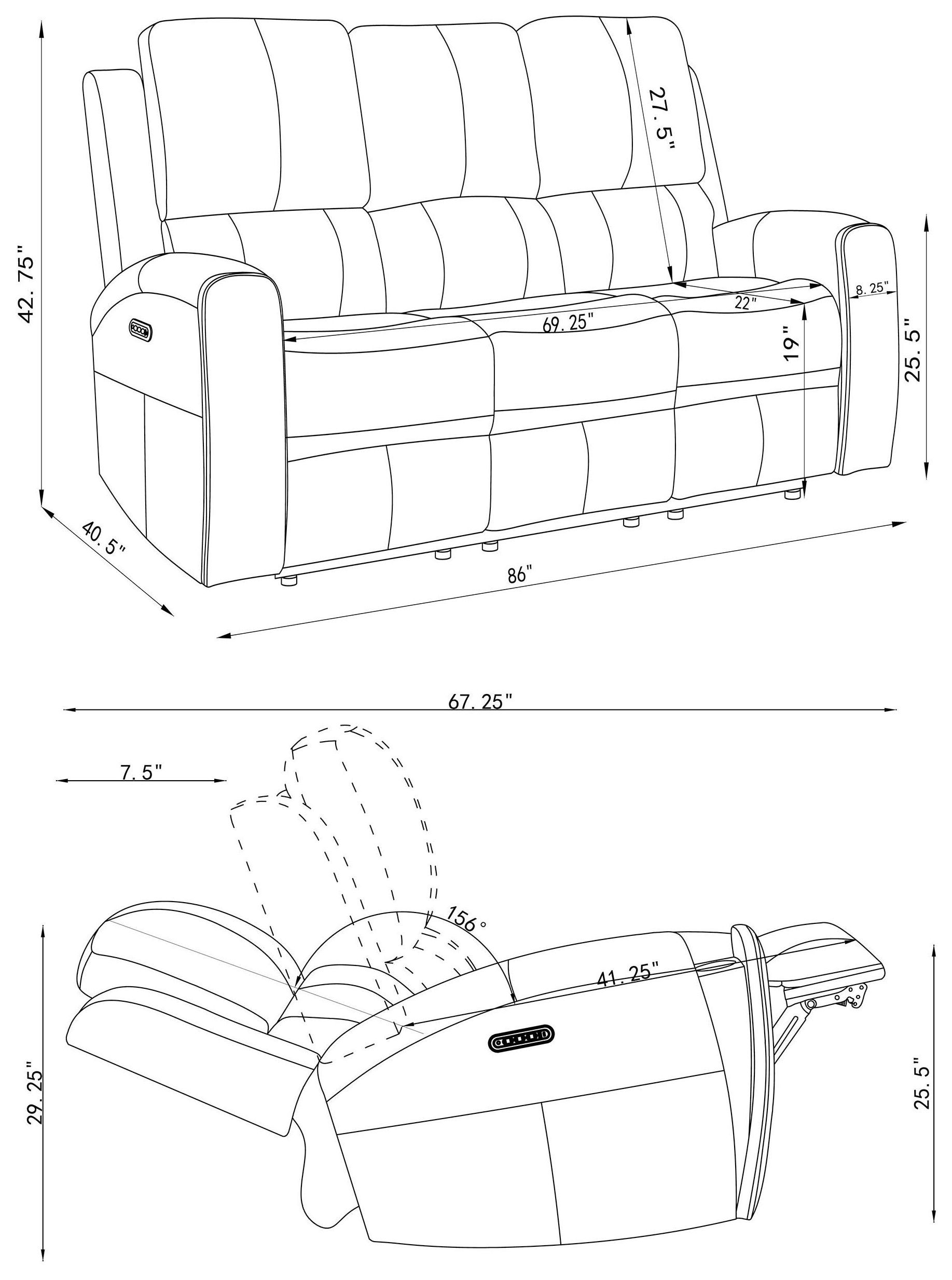 42. 75"
27. 5"
8. 25"
22"
69. 25"
19"
25. 5"
40. 5"
86"
67. 25"
7. 5"
156°
41. 25"
29. 25"
25. 5"