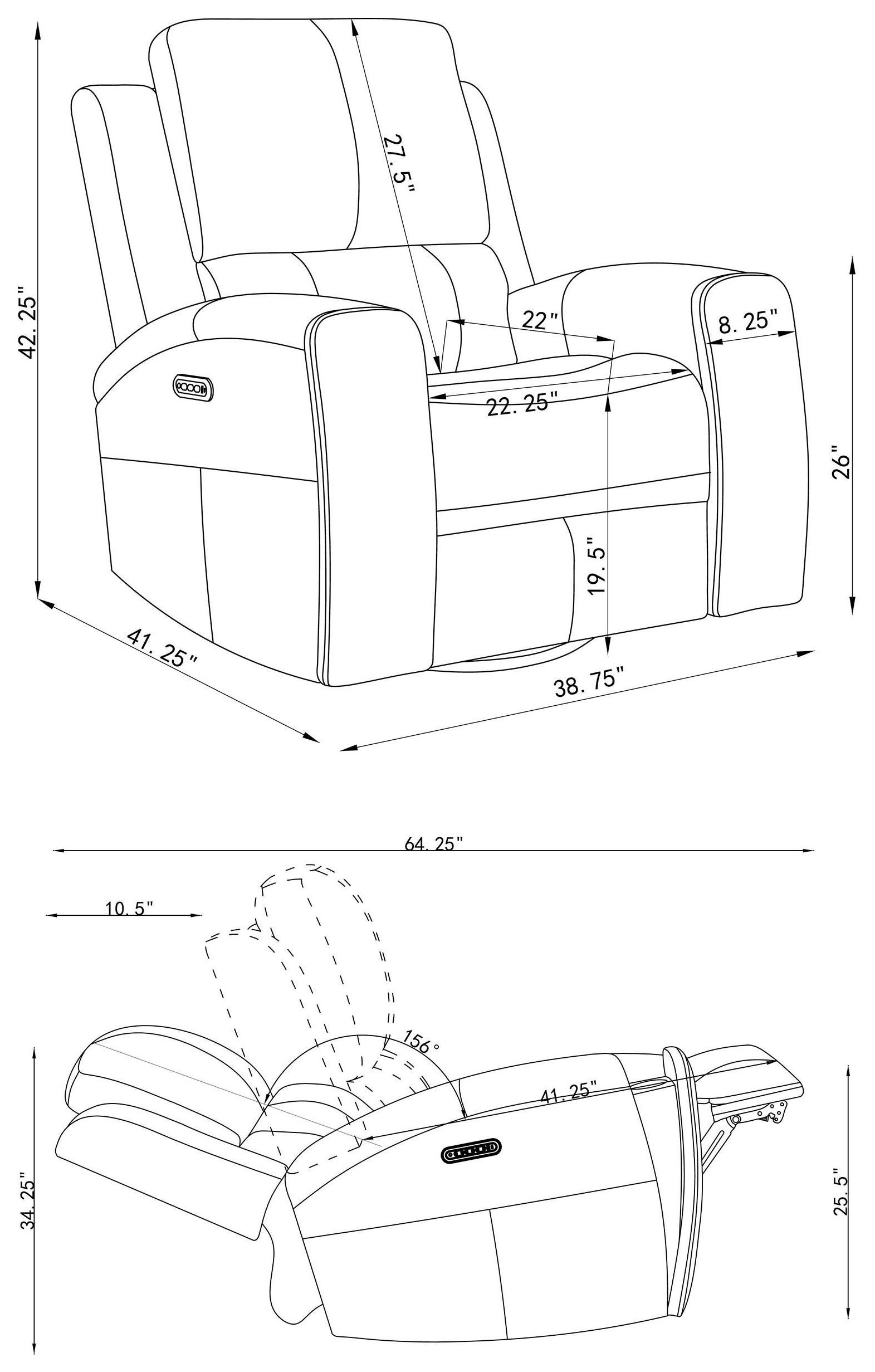 42. 25"

27. 5"

22"

8. 25"

22. 25"

26"

19. 5"

41. 25"

38. 75"

64. 25"

10. 5"

156°

41. 25"

34. 25"

25. 5"