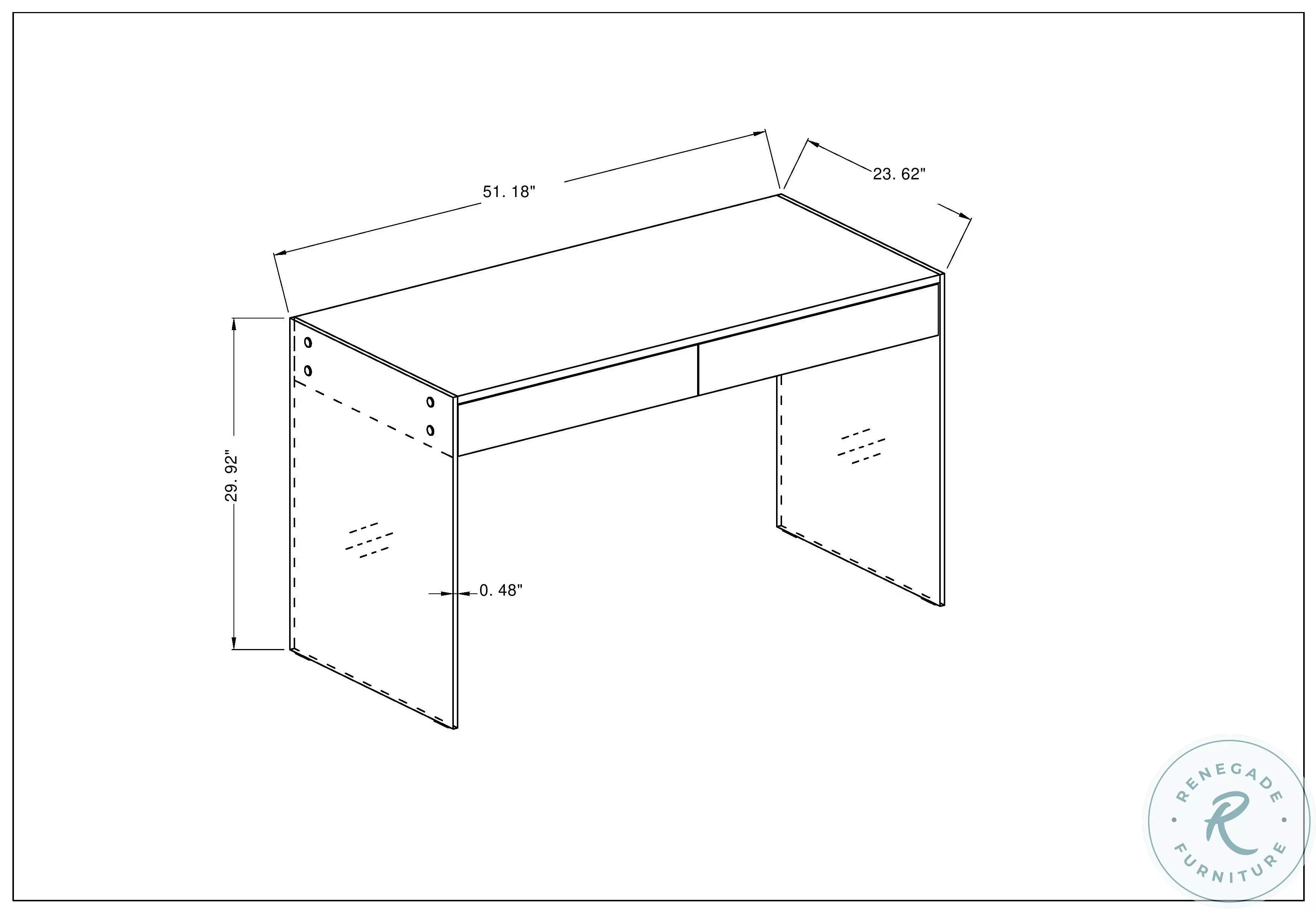 51. 18"

23. 62"

29. 92"

0. 48"

RENEGADE
R
FURNITURE