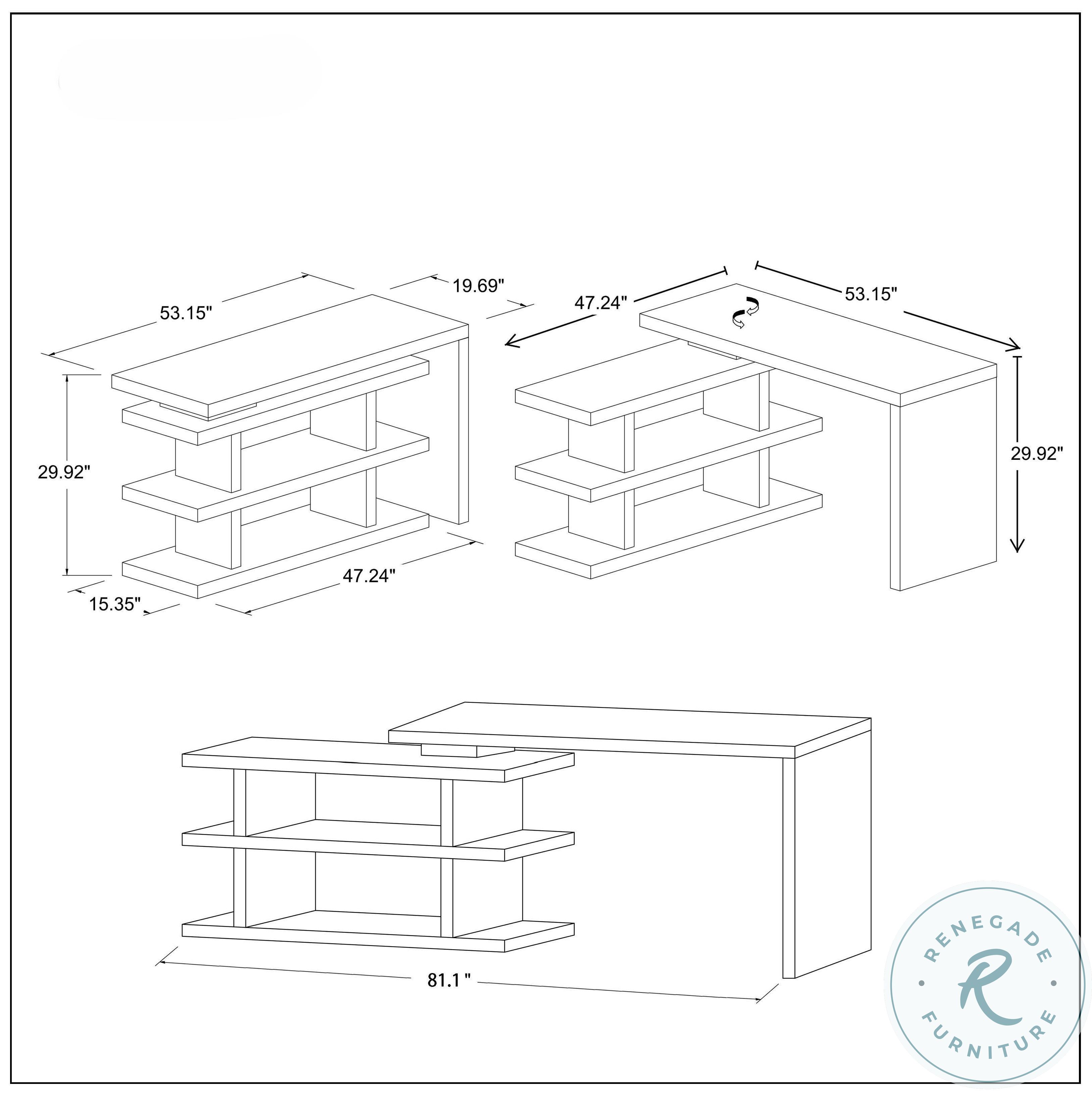 53.15"

19.69"

29.92"

47.24"

15.35"

47.24"

53.15"

29.92"

81.1 "

RENEGADE

R

FURNITURE