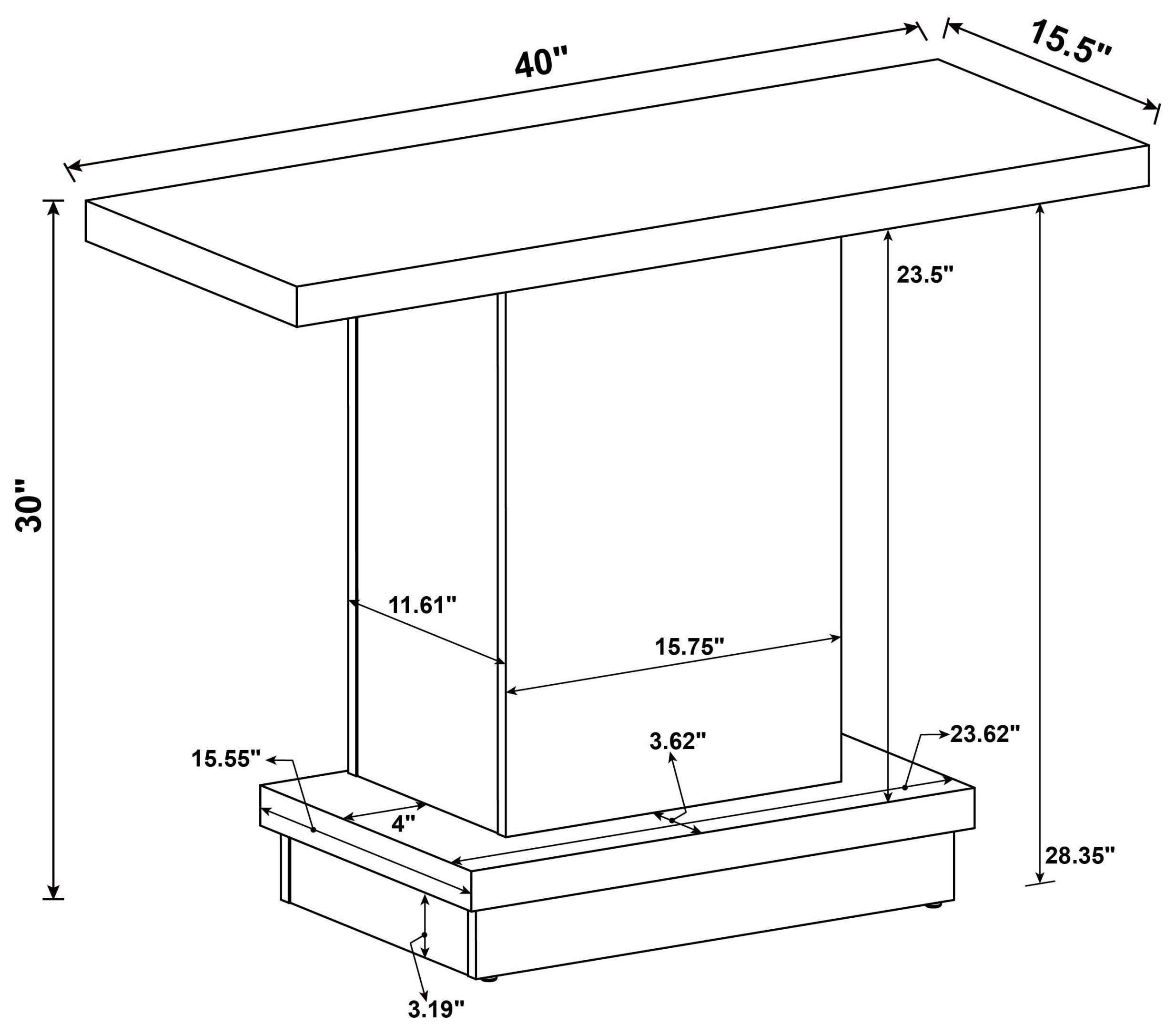 40"

15.5"

30"

23.5"

11.61"

15.75"

3.62"

23.62"

15.55"

4"

28.35"

3.19"