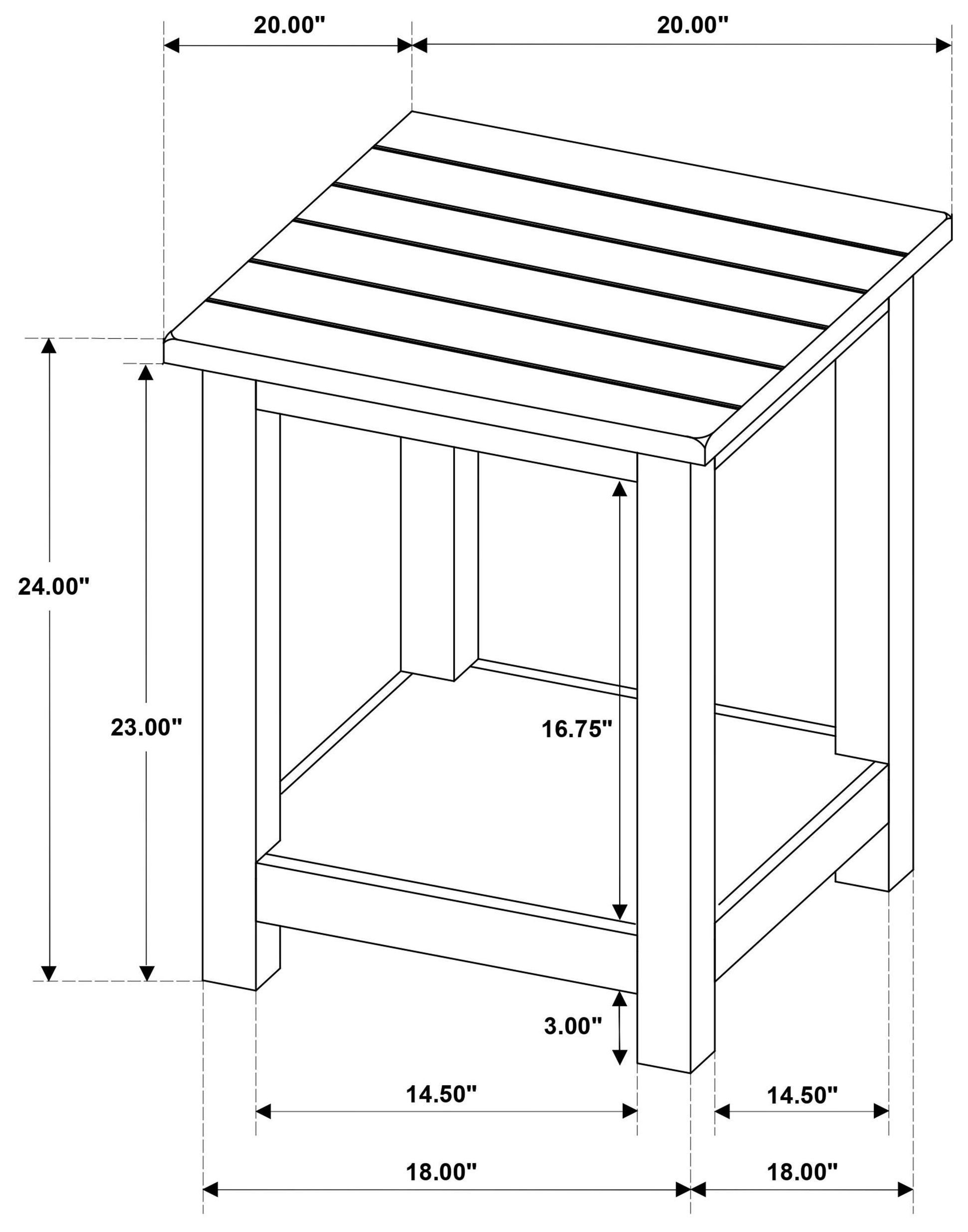 20.00"
20.00"
24.00"
23.00"
16.75"
3.00"
14.50"
14.50"
18.00"
18.00"