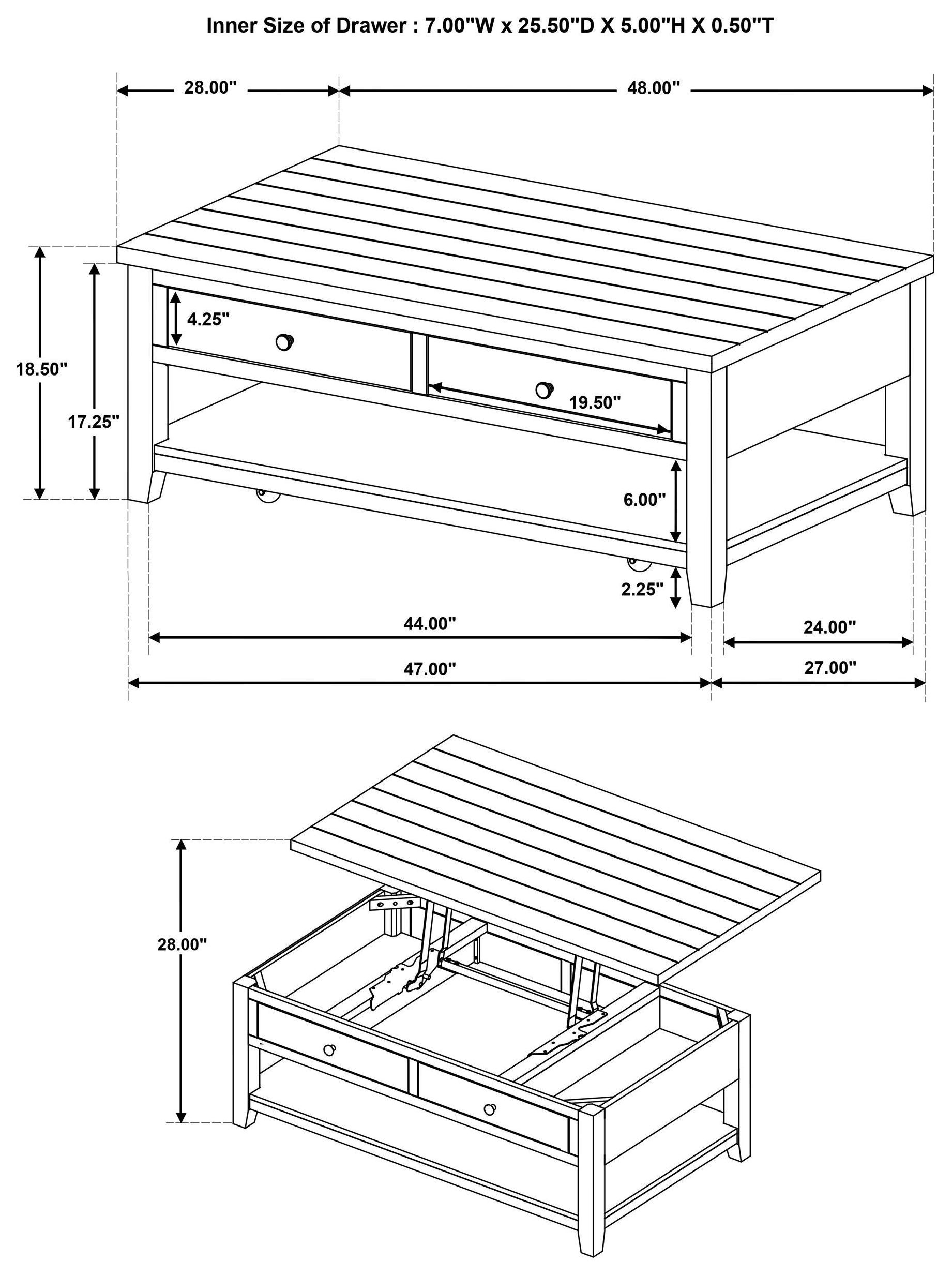 Inner Size of Drawer : 7.00"W x 25.50"D X 5.00"H X 0.50"T

28.00"

48.00"

18.50"

17.25"

4.25"

19.50"

6.00"

2.25"

44.00"

24.00"

47.00"

27.00"

28.00"