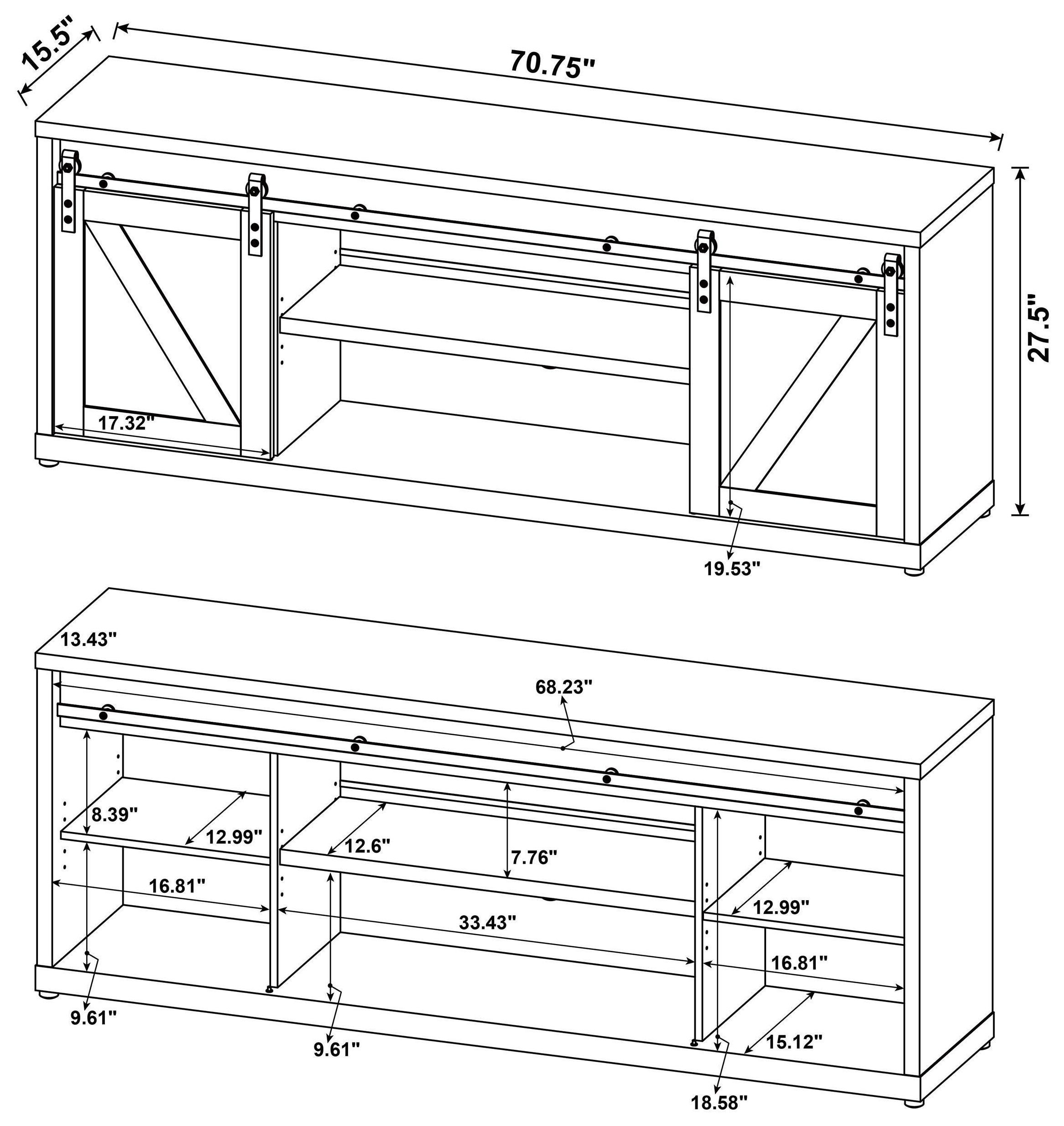 15.5"
70.75"
27.5"
17.32"
19.53"

13.43"
68.23"
8.39"
12.99"
12.6"
7.76"
16.81"
33.43"
12.99"
16.81"
9.61"
9.61"
15.12"
18.58"