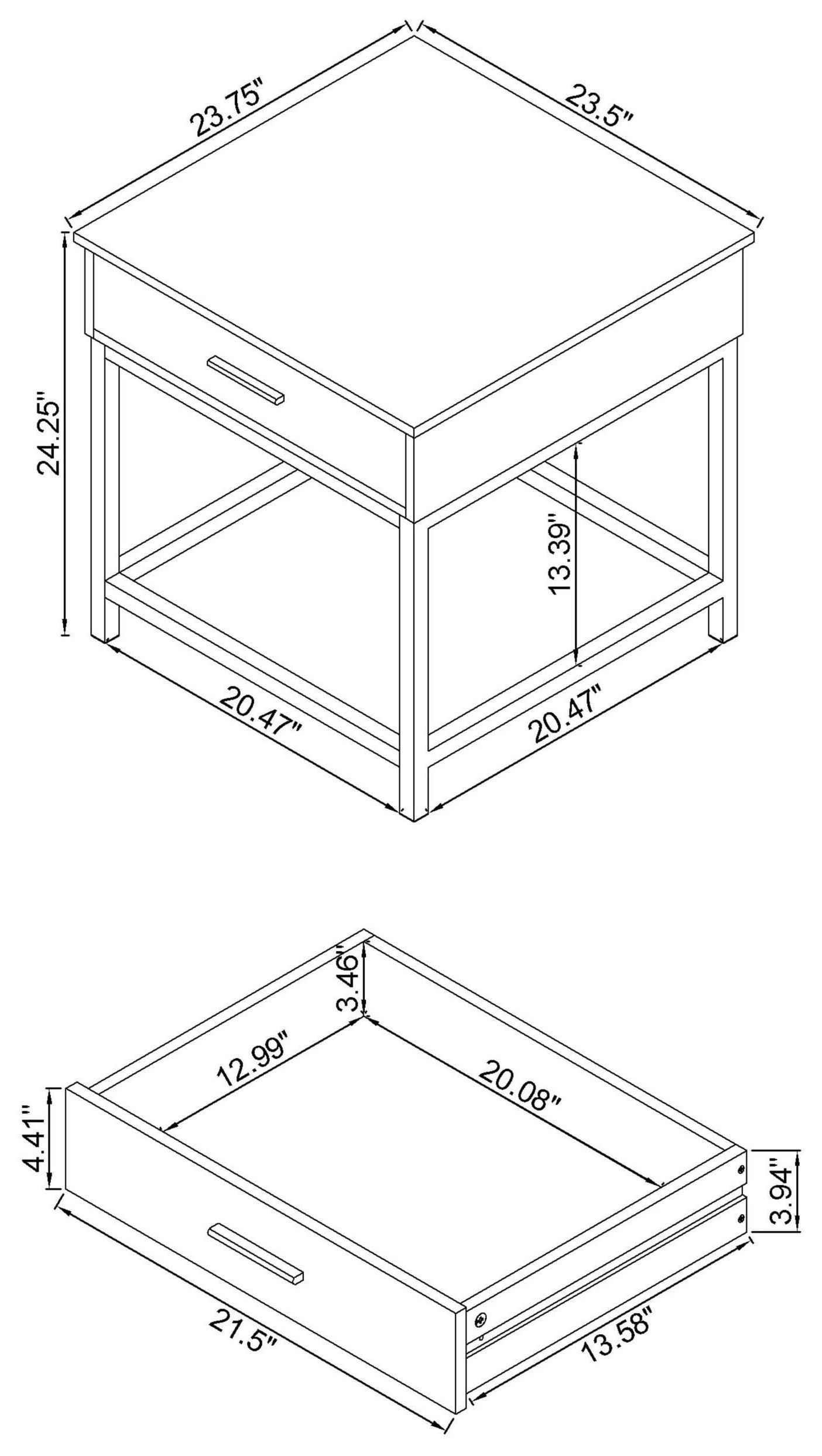 23.75"
23.5"
24.25"
13.39"
20.47"
20.47"
3.46"
12.99"
20.08"
4.41"
3.94"
21.5"
13.58"