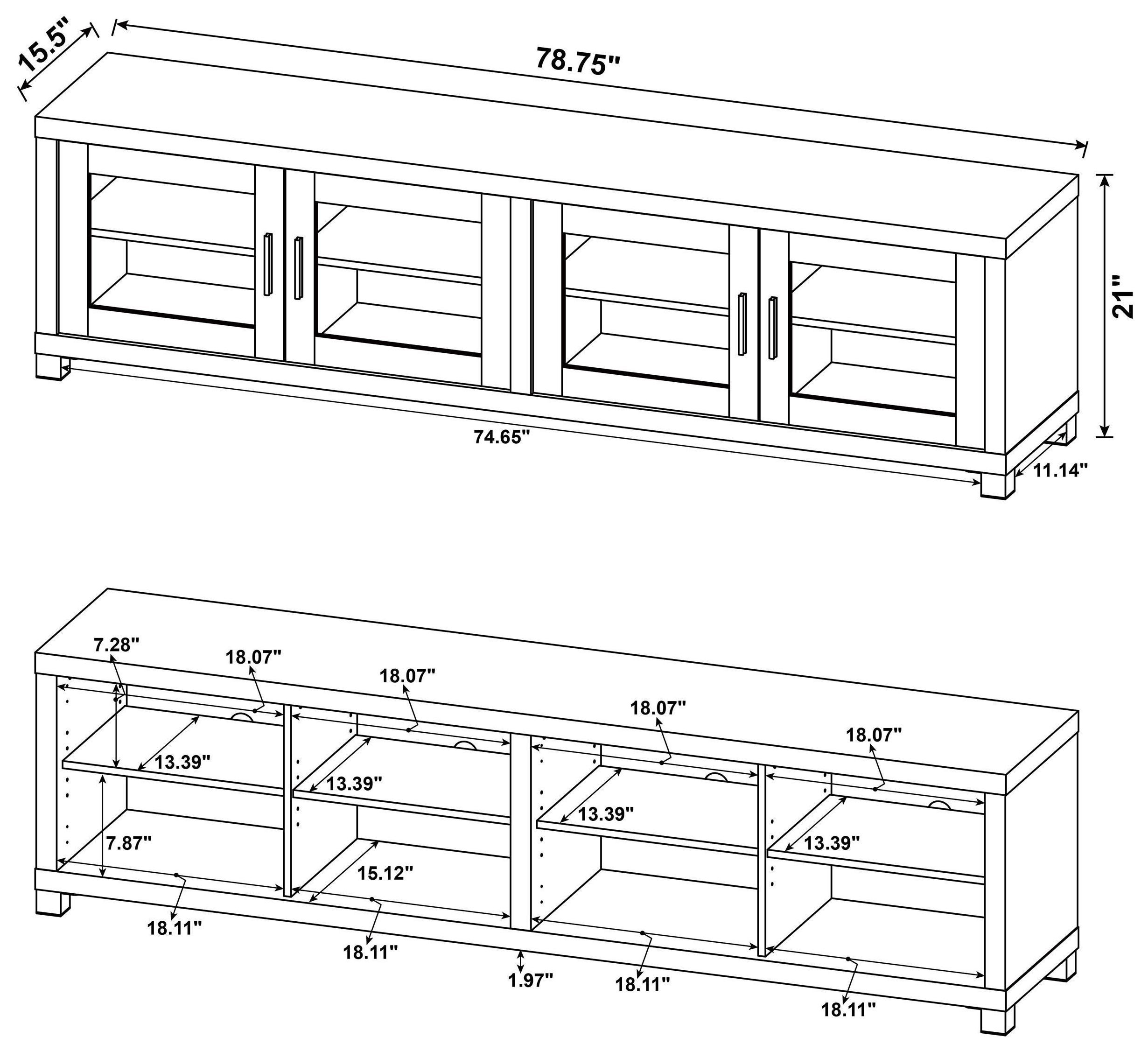 15.5"
78.75"
21"
74.65"
11.14"

7.28"
18.07"
18.07"
18.07"
18.07"
13.39"
13.39"
13.39"
13.39"
7.87"
15.12"
18.11"
18.11"
1.97"
18.11"
18.11"