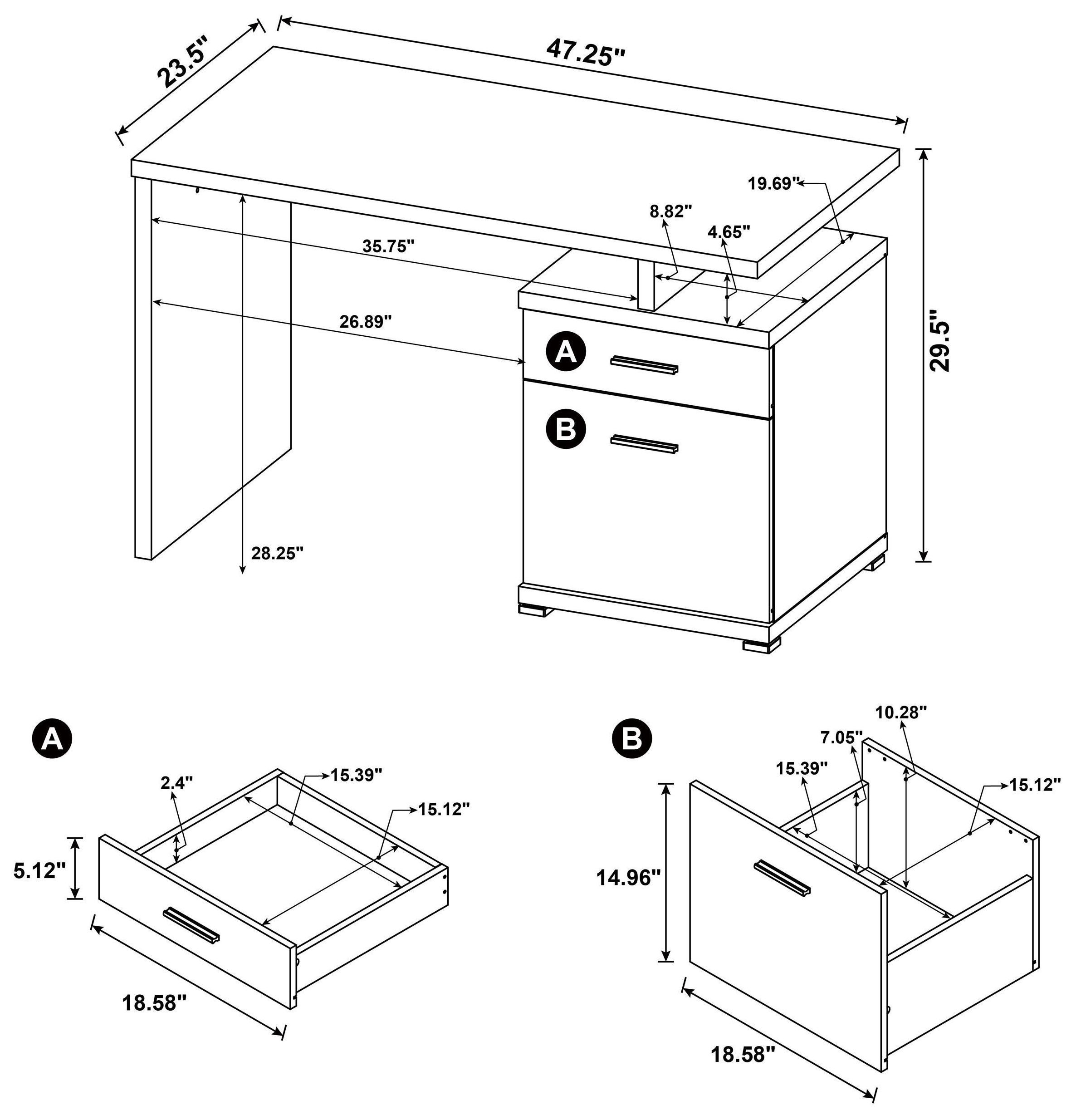 23.5"
47.25"
19.69"
8.82"
4.65"
35.75"
26.89"
29.5"
A
B
28.25"

A
2.4"
15.39"
15.12"
5.12"
18.58"

B
10.28"
7.05"
15.39"
15.12"
14.96"
18.58"